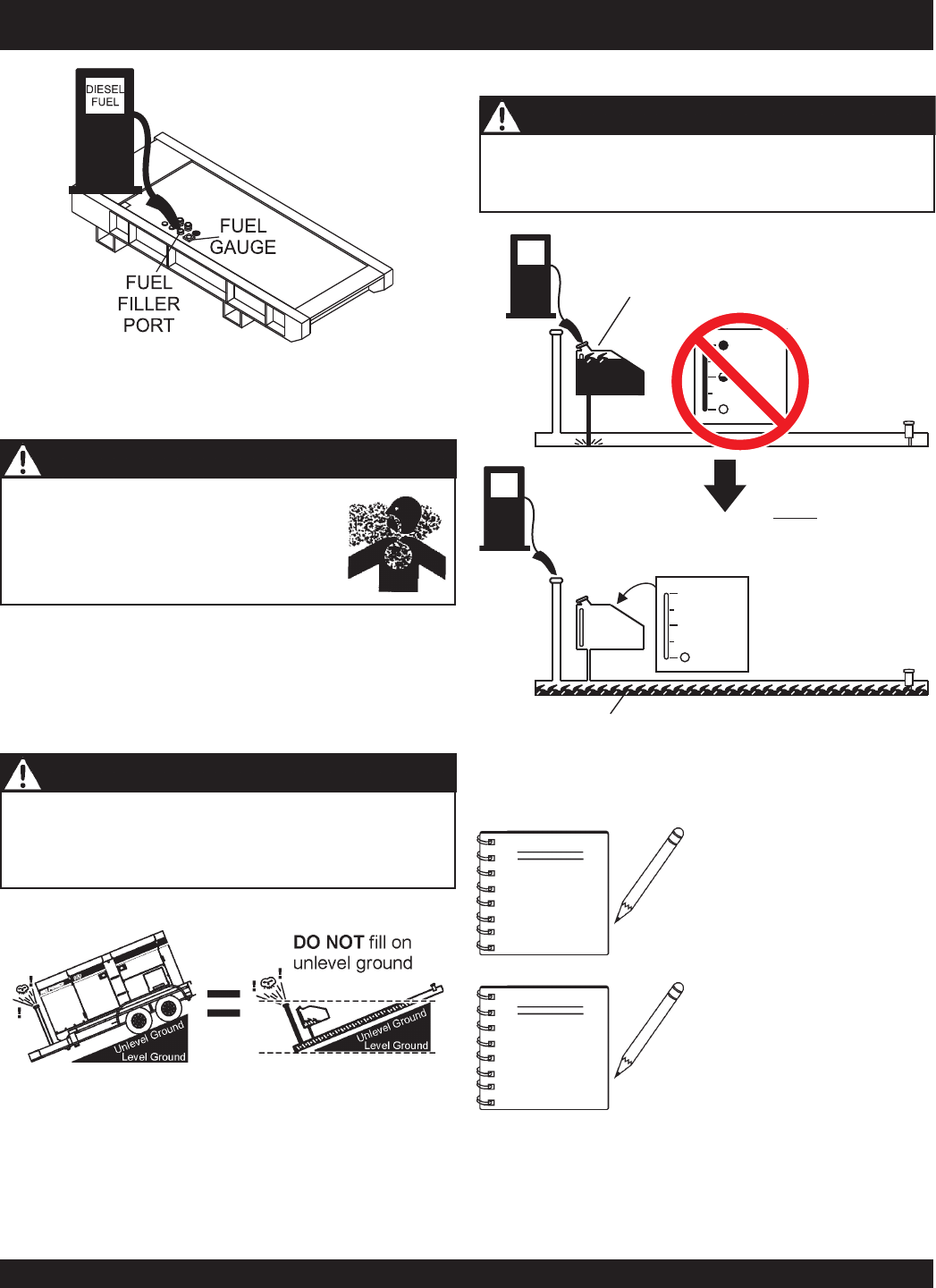 DIESEL FUEL

FUEL GAUGE

FUEL FILLER PORT

DO NOT fill on unlevel ground

Unlevel Ground

Level Ground

Unlevel Ground

Level Ground