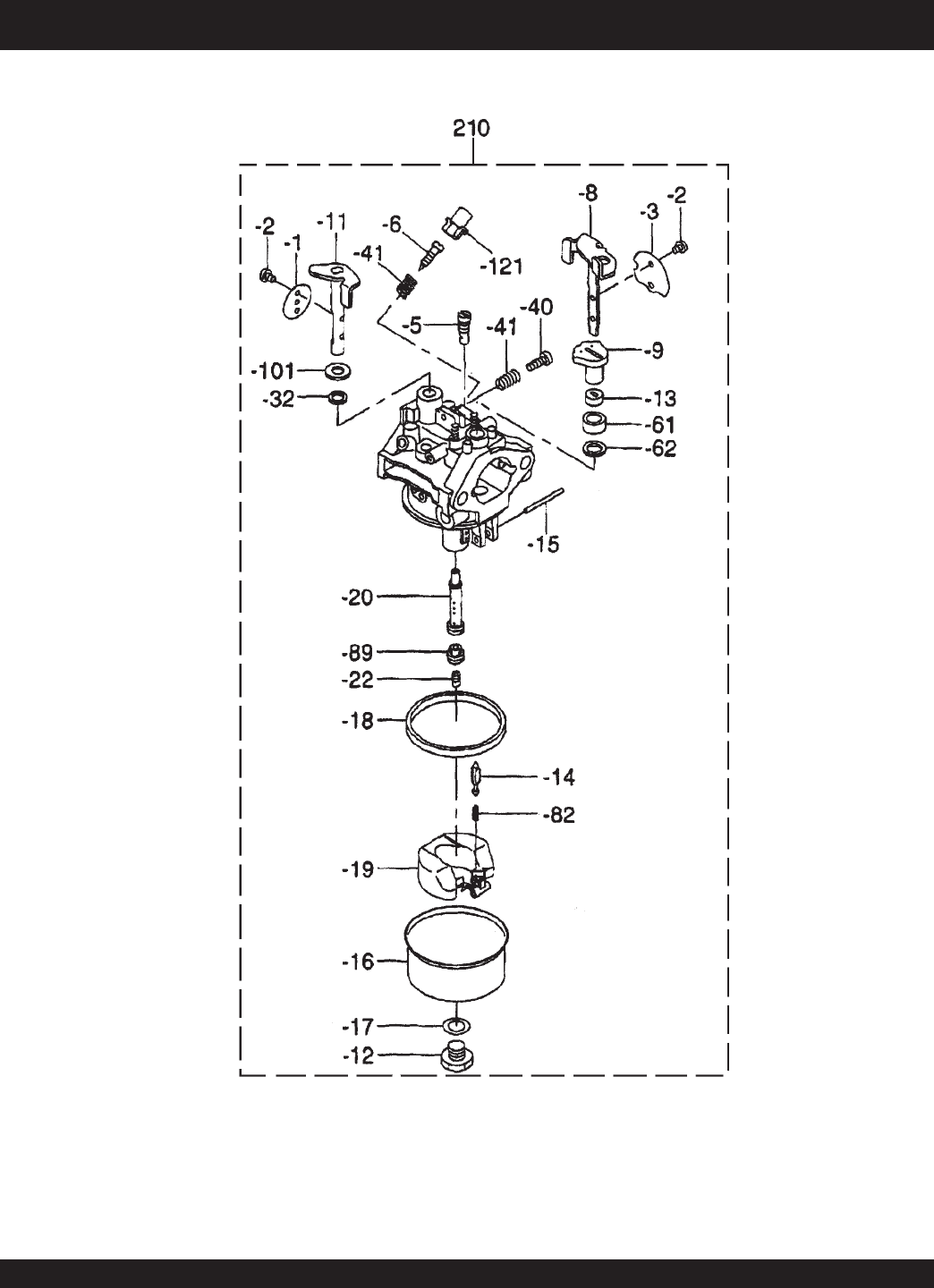 210

-2
-1
-11
-6
-41
-121
-8
-3
-2
-5
-41
-40
-9
-101
-32
-13
-61
-62
-15
-20
-89
-22
-18
-14
-82
-19
-16
-17
-12