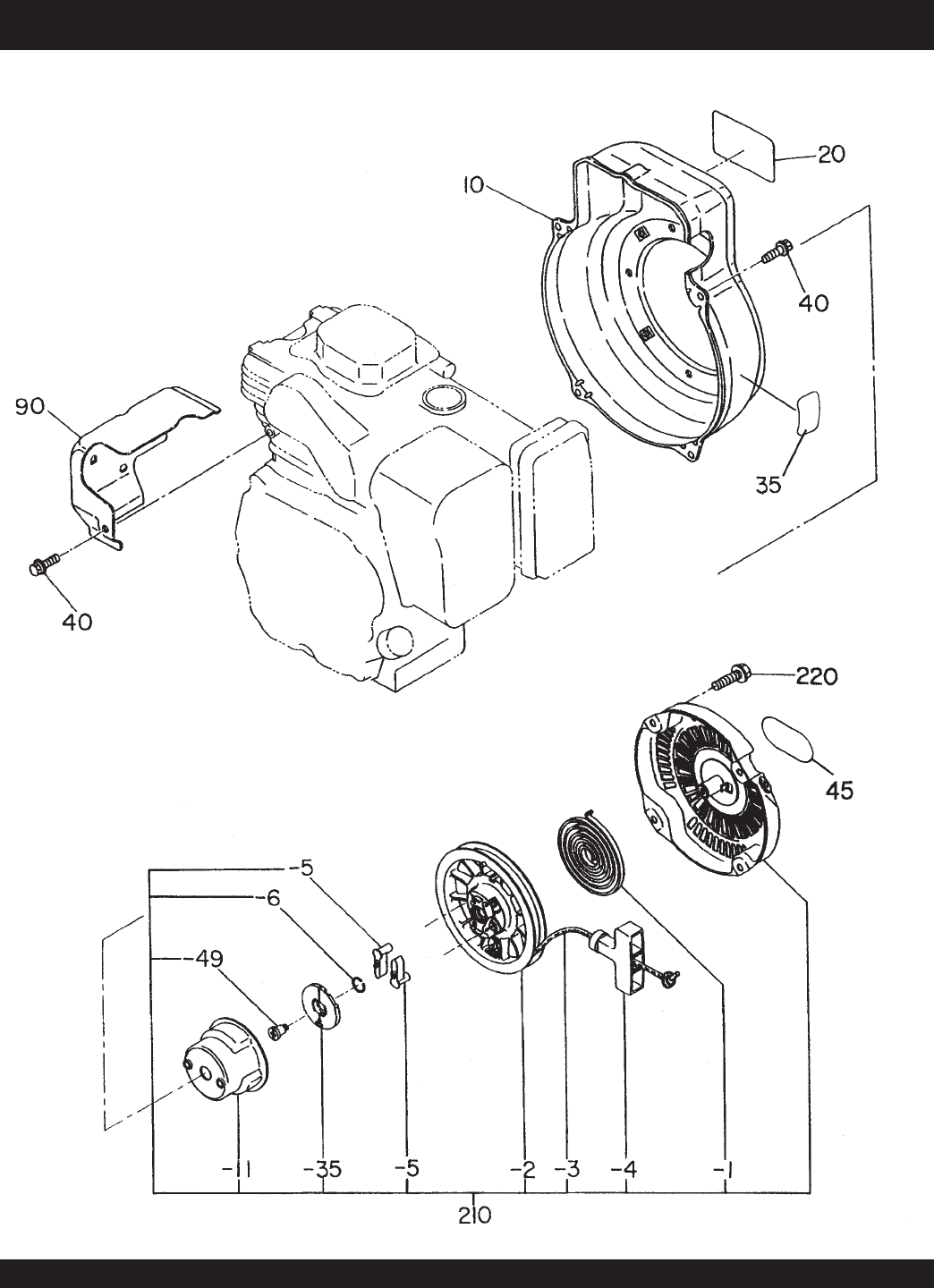 20
10
40
90
35
40
220
45
-5
-6
-49
-11
-35
-5
-2
-3
-4
-1
210