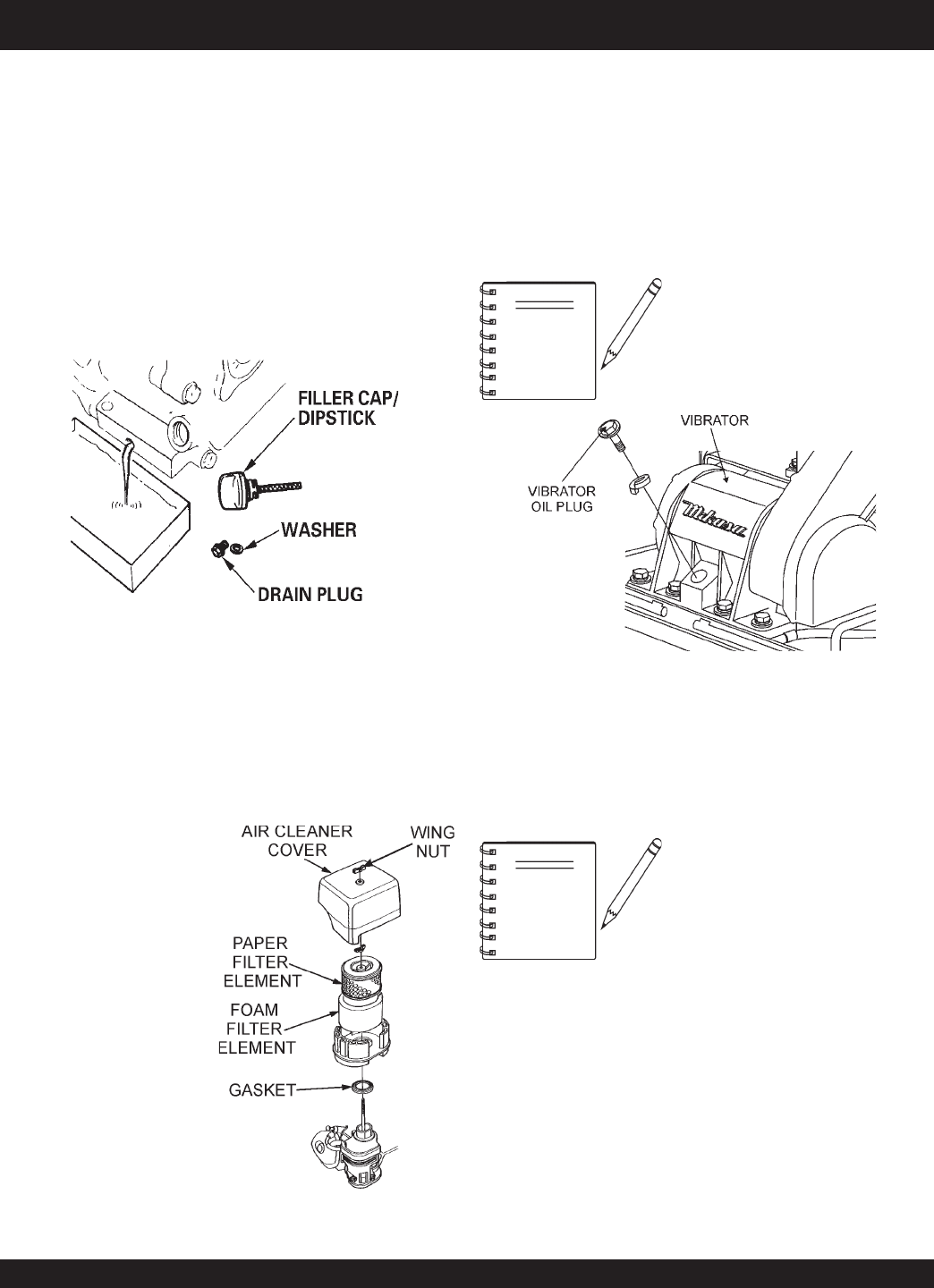 FILLER CAP/ DIPSTICK

WASHER

DRAIN PLUG

VIBRATOR

VIBRATOR OIL PLUG

Mikasa

AIR CLEANER COVER

WING NUT

PAPER FILTER ELEMENT

FOAM FILTER ELEMENT

GASKET