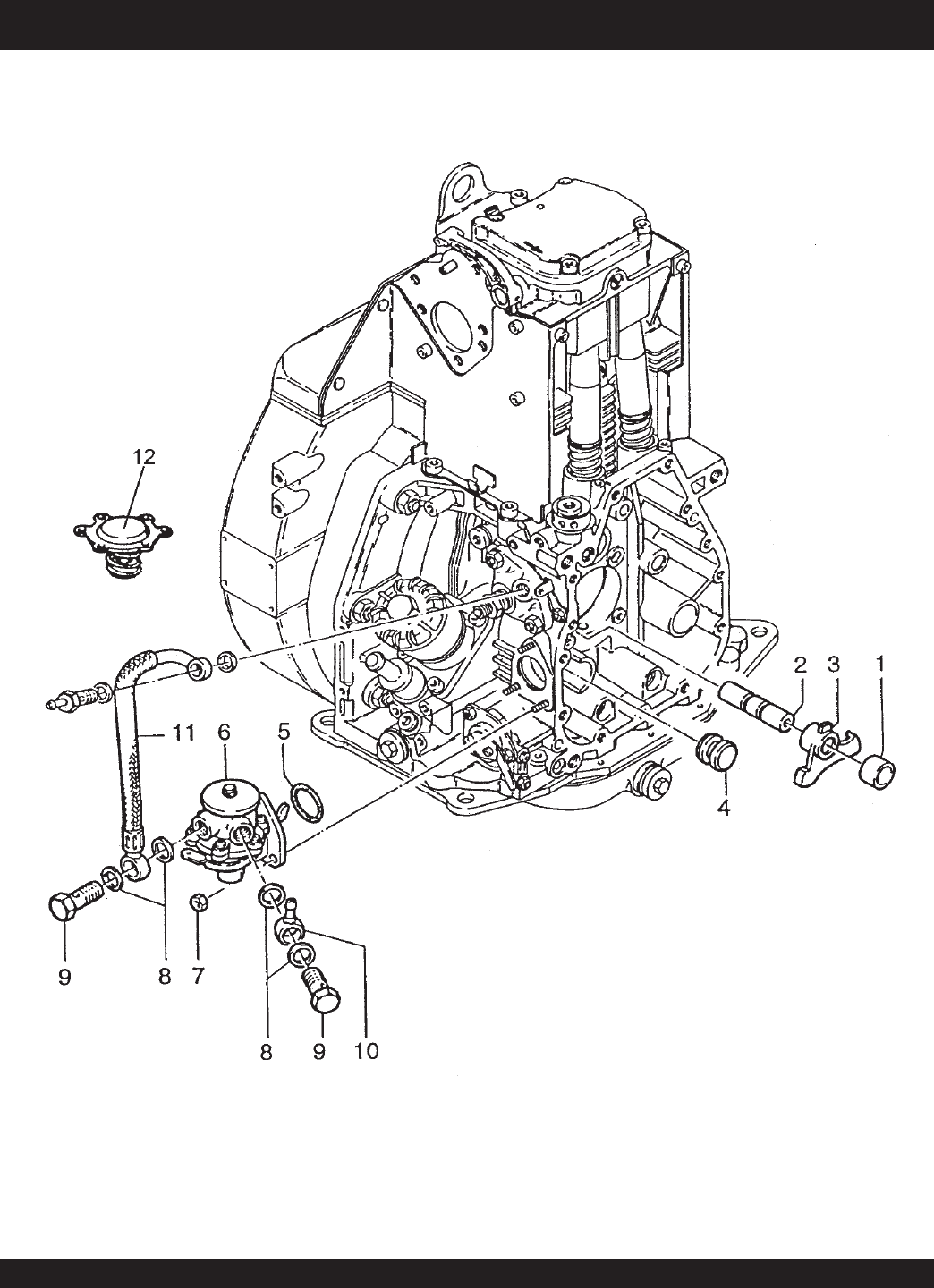 12
2 3 1
11 6 5
4
9 8 7
8 9 10