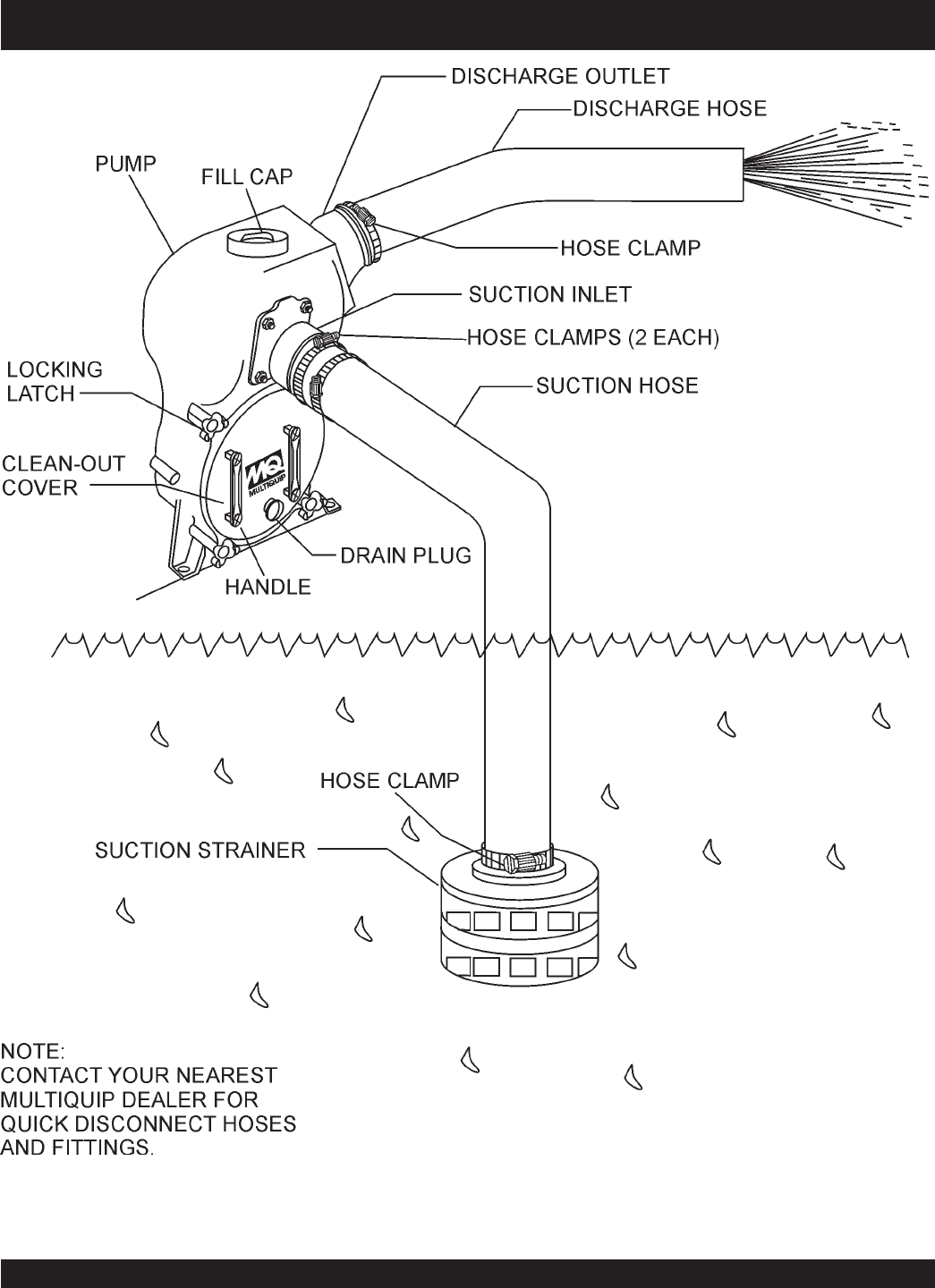 DISCHARGE OUTLET
DISCHARGE HOSE
PUMP
FILL CAP
HOSE CLAMP
SUCTION INLET
HOSE CLAMPS (2 EACH)
LOCKING LATCH
SUCTION HOSE
CLEAN-OUT COVER
MQ
MULTIQUIP
DRAIN PLUG
HANDLE
HOSE CLAMP
SUCTION STRAINER

NOTE:
CONTACT YOUR NEAREST MULTIQUIP DEALER FOR QUICK DISCONNECT HOSES AND FITTINGS.