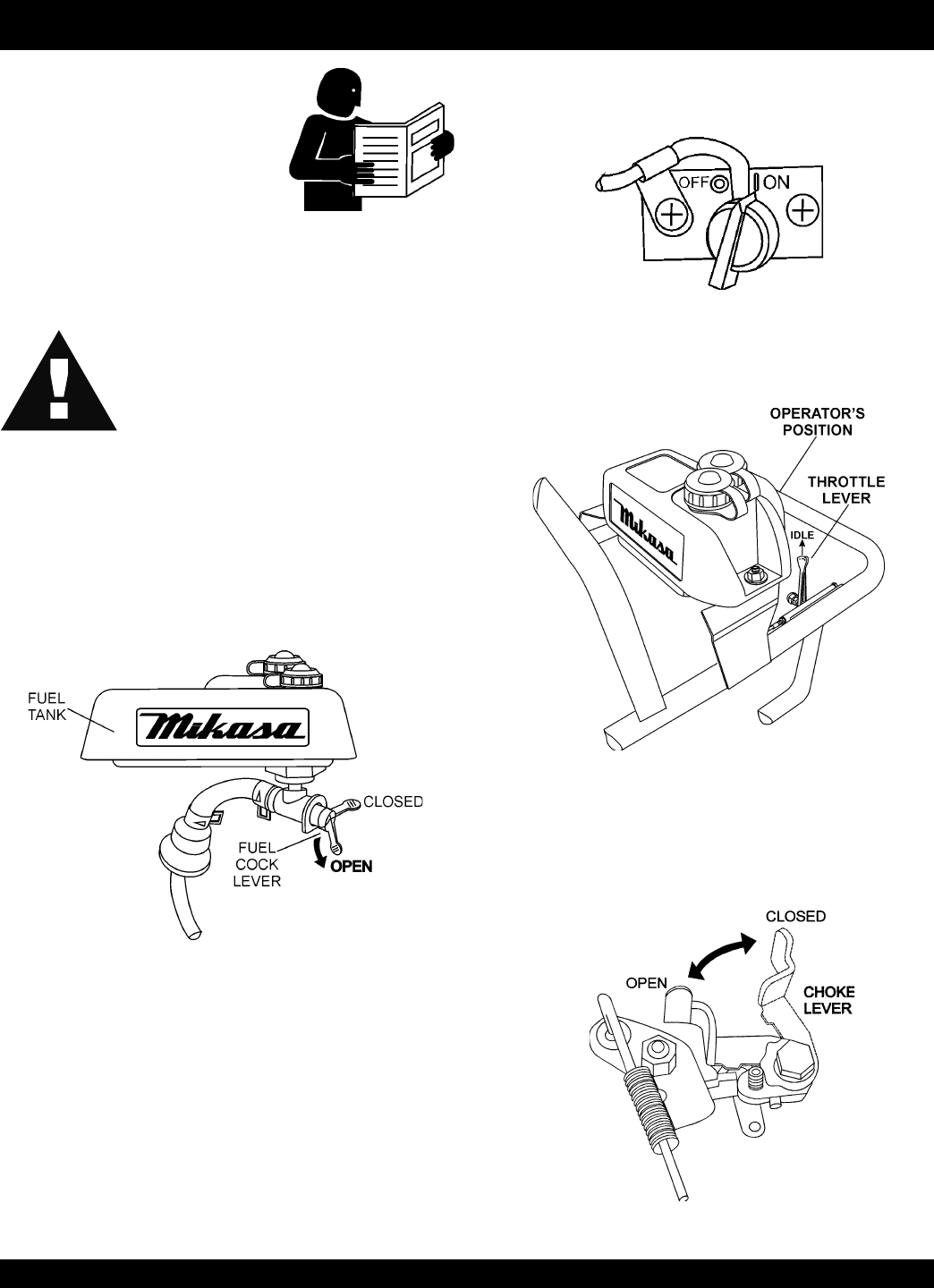 OFF ON

OPERATOR'S POSITION

THROTTLE LEVER

IDLE

Mikasa

FUEL TANK

Mikasa

CLOSED

FUEL COCK LEVER

OPEN

CLOSED

OPEN

CHOKE LEVER