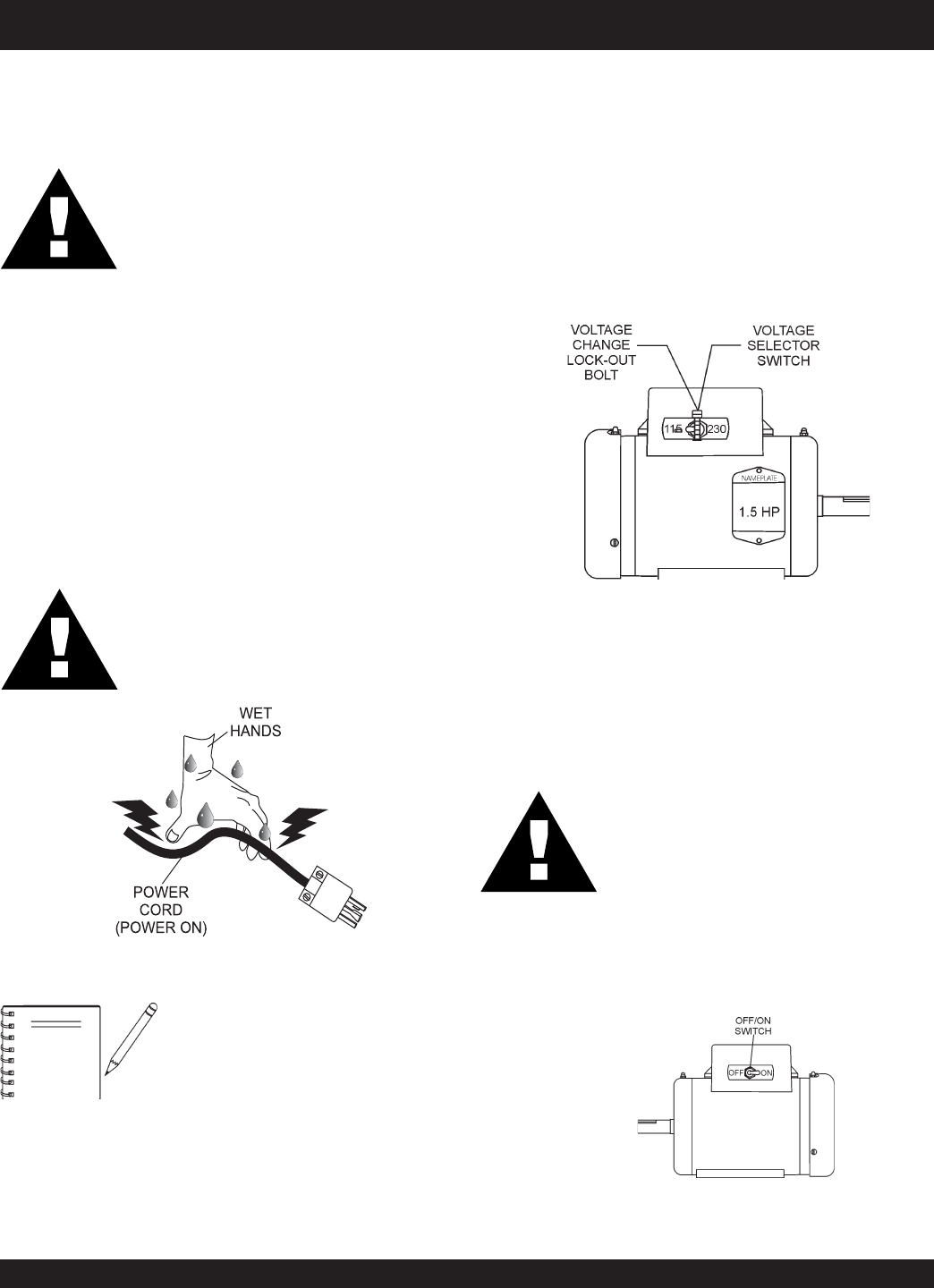 VOLTAGE CHANGE LOCK-OUT BOLT

VOLTAGE SELECTOR SWITCH

115

230

NAMEPLATE

1.5 HP

WET HANDS

POWER CORD (POWER ON)

OFF/ON SWITCH

OFF

ON