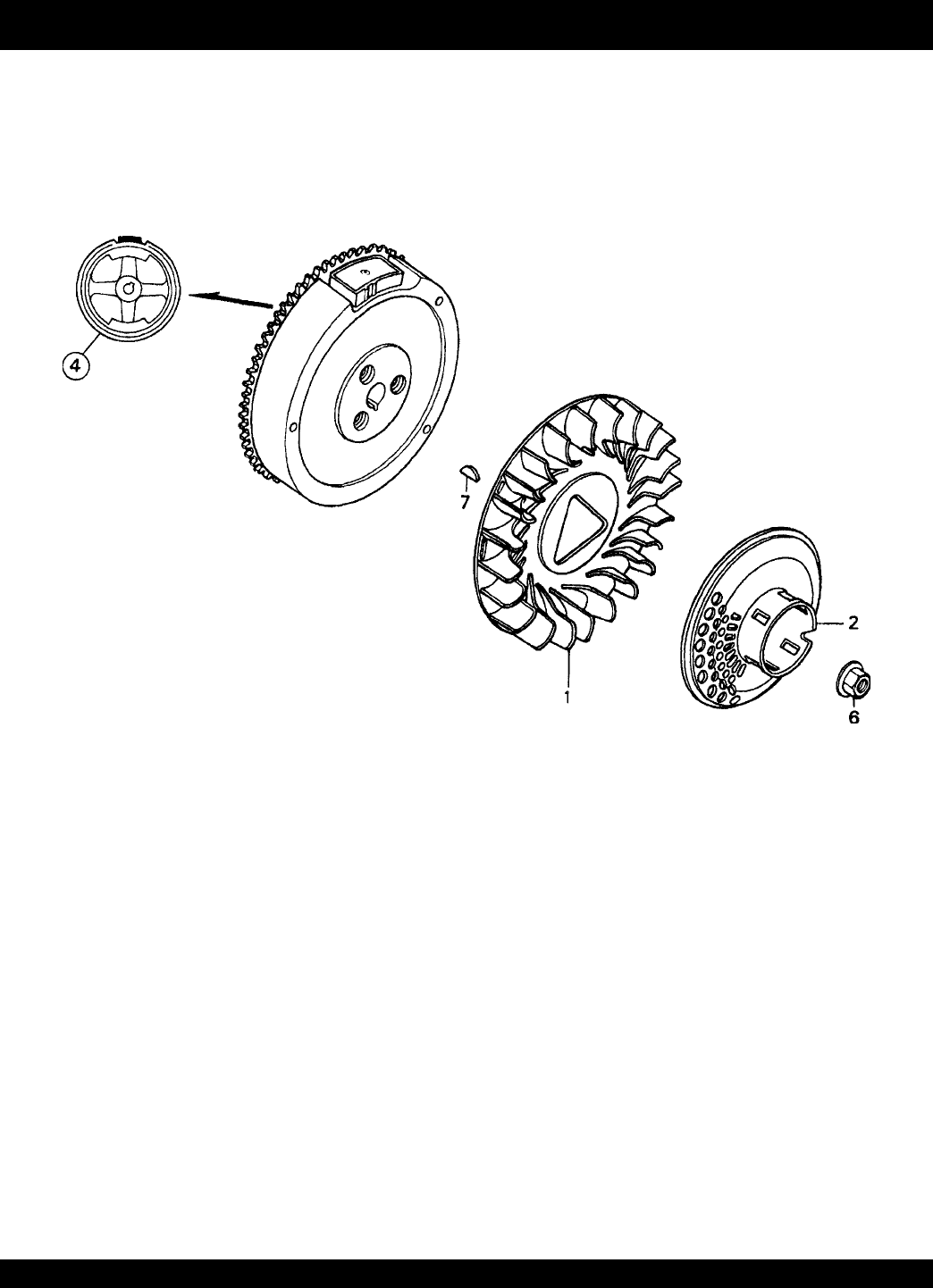 4
7
1
2
6