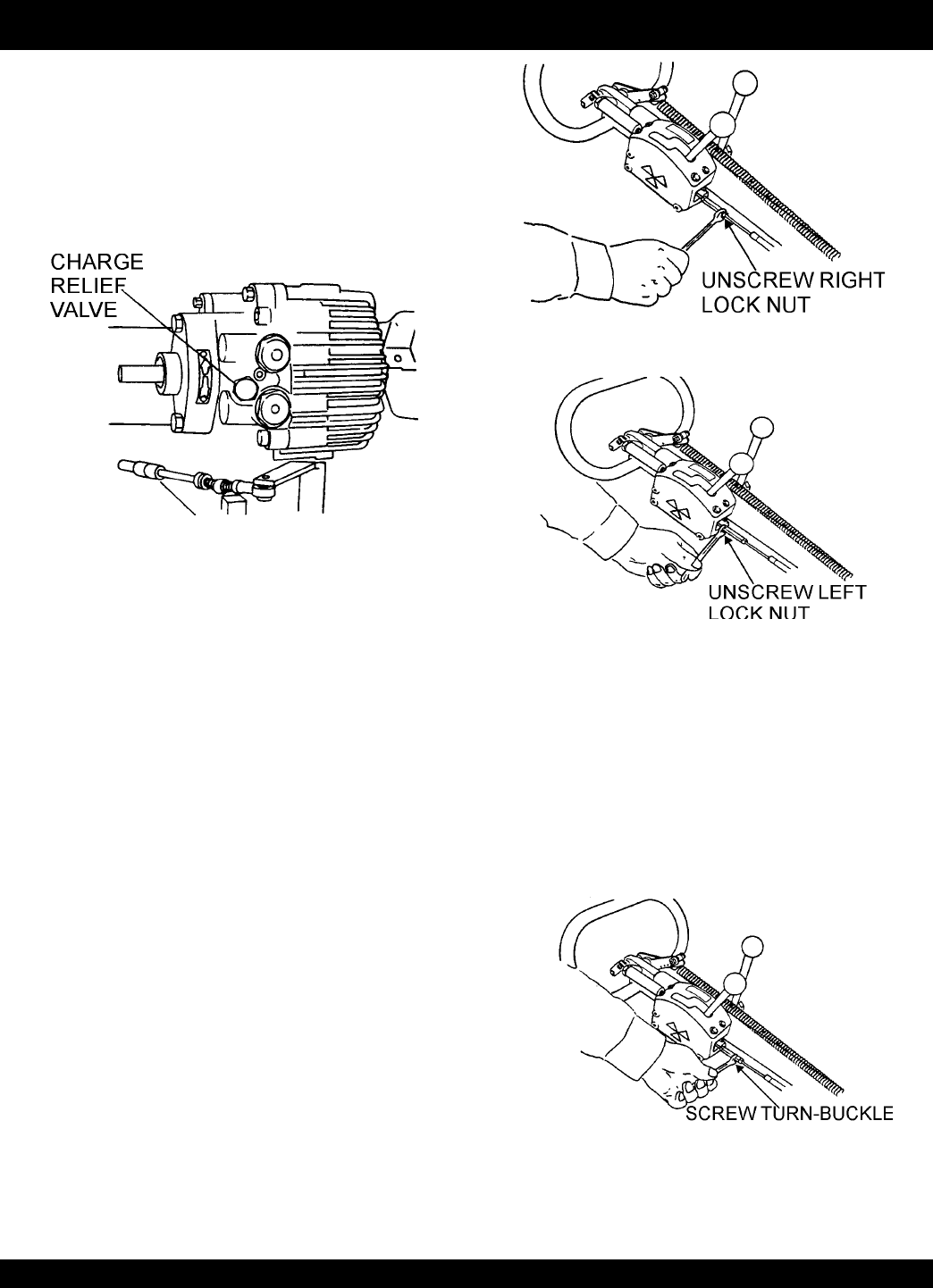 CHARGE RELIEF VALVE

UNSCREW RIGHT LOCK NUT

UNSCREW LEFT LOCK NUT

SCREW TURN-BUCKLE