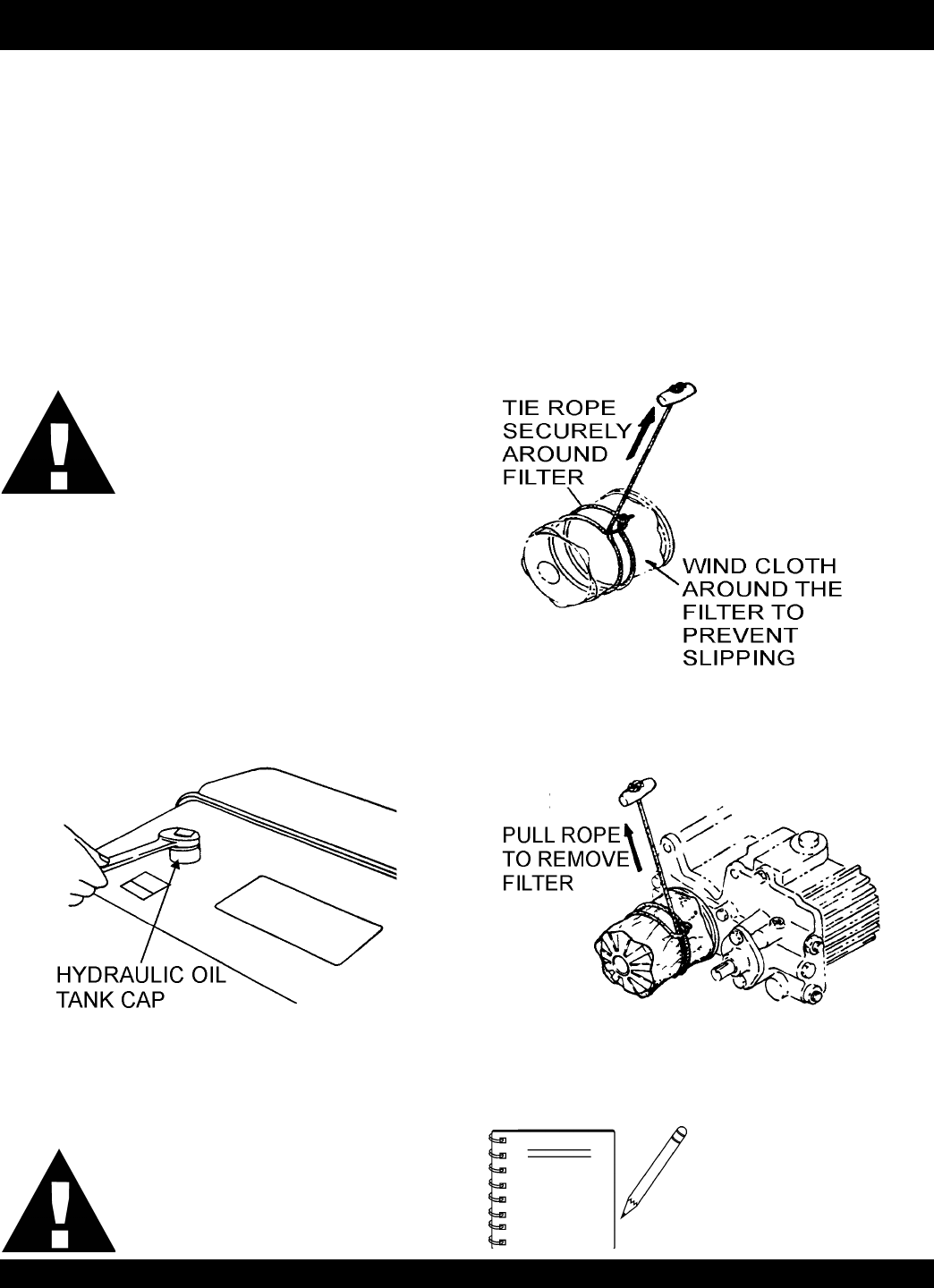 TIE ROPE SECURELY AROUND FILTER

WIND CLOTH AROUND THE FILTER TO PREVENT SLIPPING

HYDRAULIC OIL TANK CAP

PULL ROPE TO REMOVE FILTER