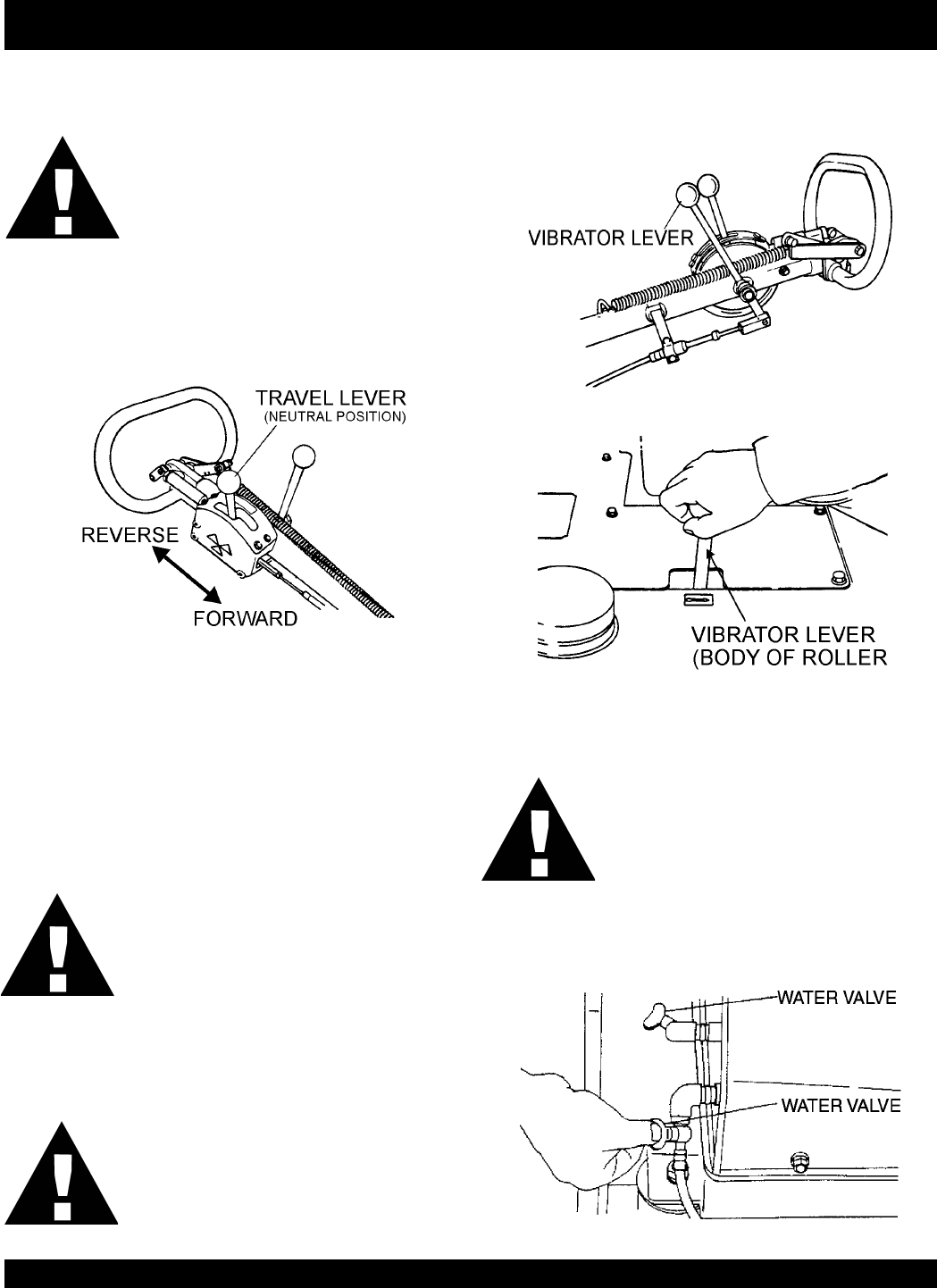 TRAVEL LEVER
(NEUTRAL POSITION)

REVERSE

FORWARD

VIBRATOR LEVER

VIBRATOR LEVER
(BODY OF ROLLER

WATER VALVE

WATER VALVE