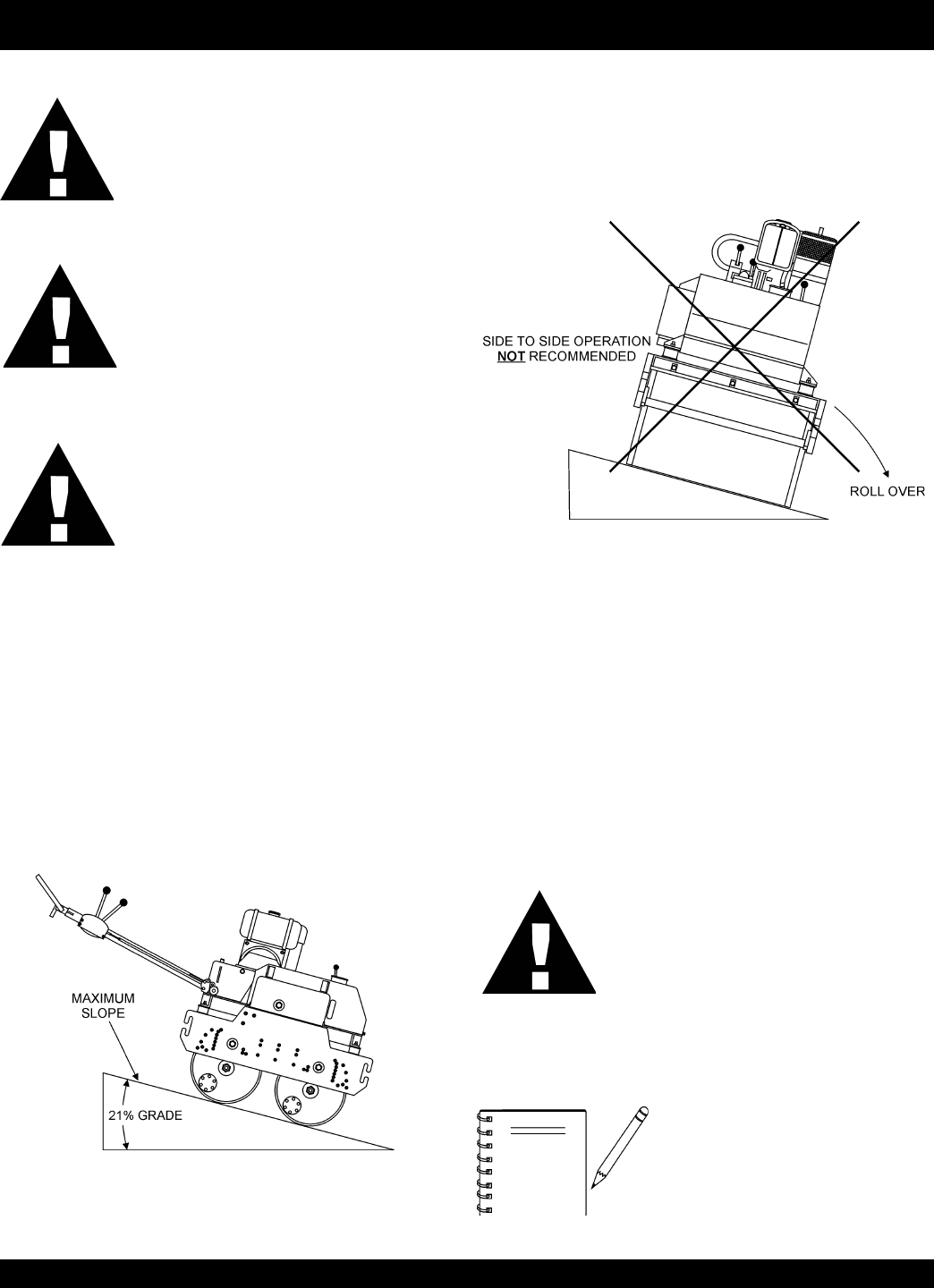 SIDE TO SIDE OPERATION
NOT RECOMMENDED

ROLL OVER

MAXIMUM
SLOPE

21% GRADE