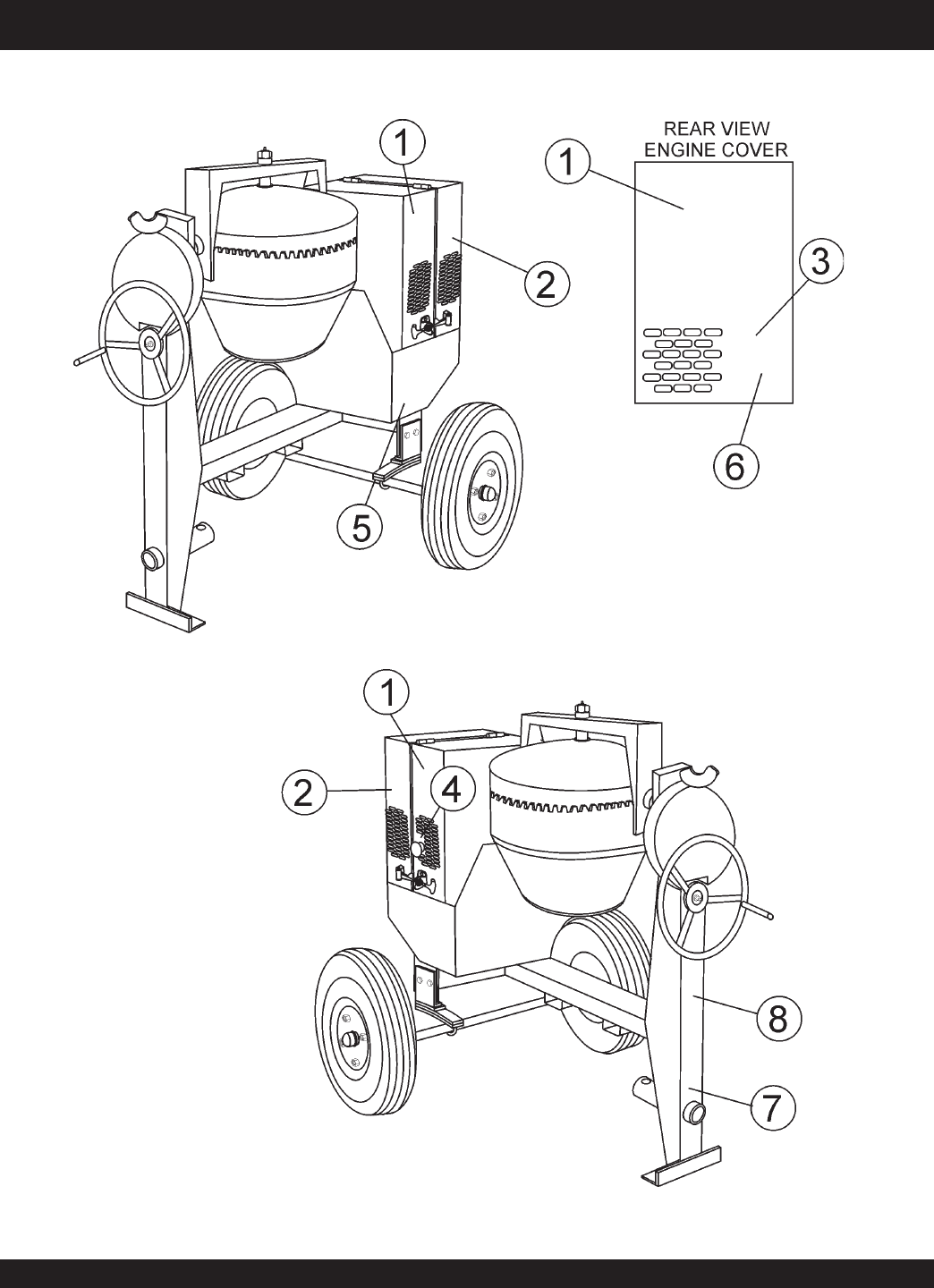 1
2
5

REAR VIEW
ENGINE COVER
1
3
6

1
2
4
8
7