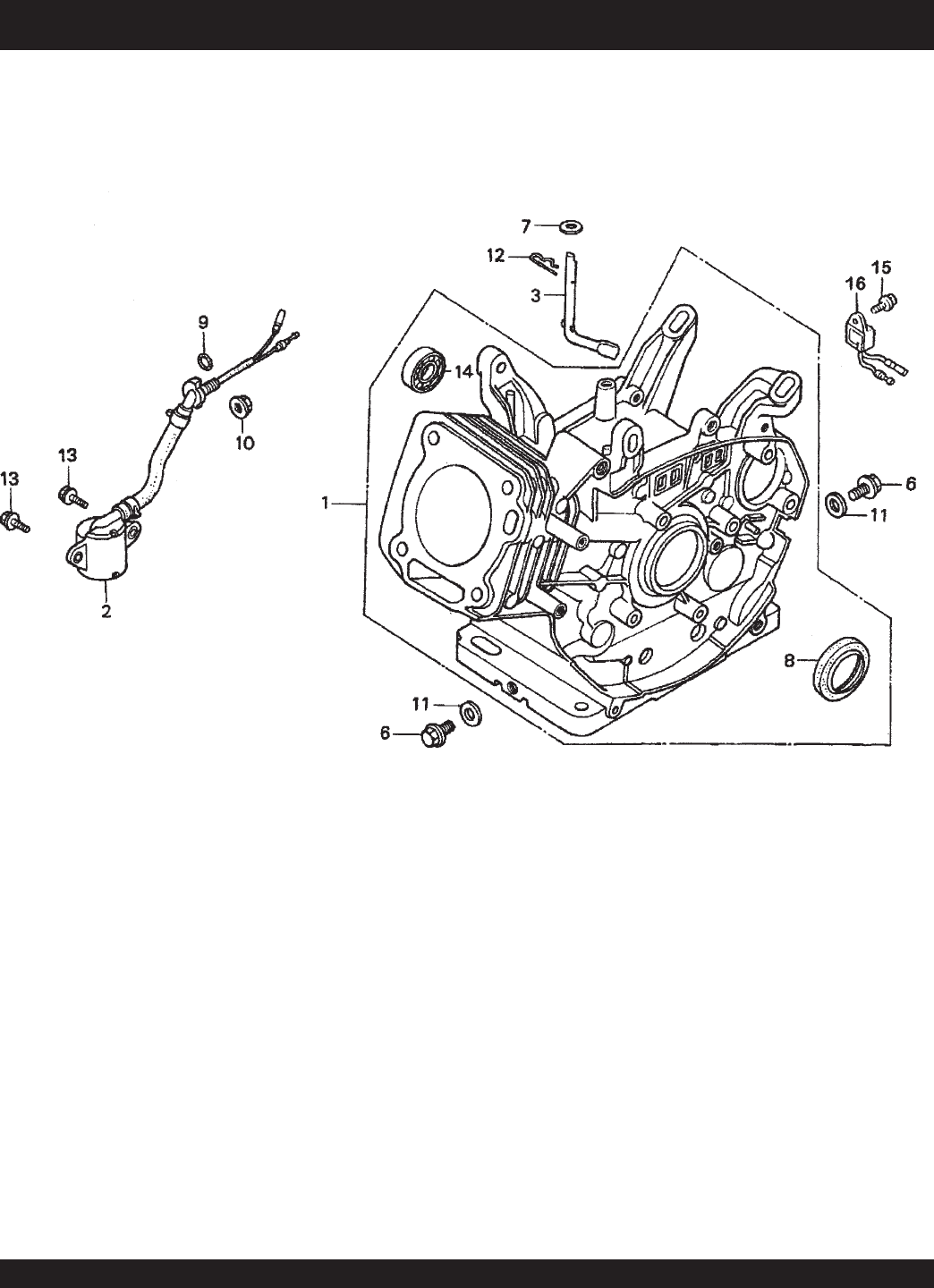 7
12
3
15
16
9
14
10
13
13
1
6
11
2
8
11
6