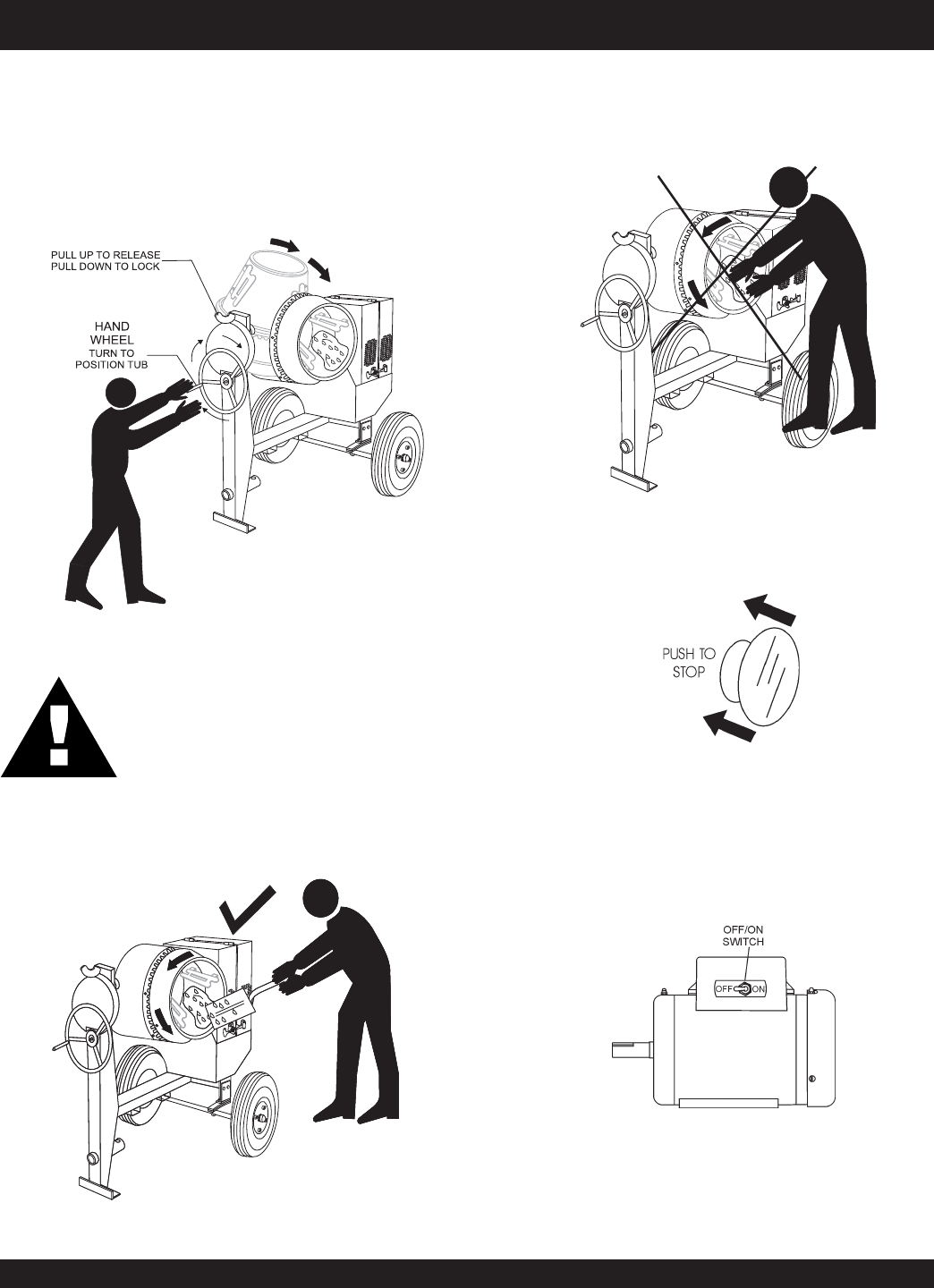 PULL UP TO RELEASE
PULL DOWN TO LOCK

HAND
WHEEL
TURN TO
POSITION TUB

PUSH TO
STOP

OFF/ON
SWITCH

OFF ON