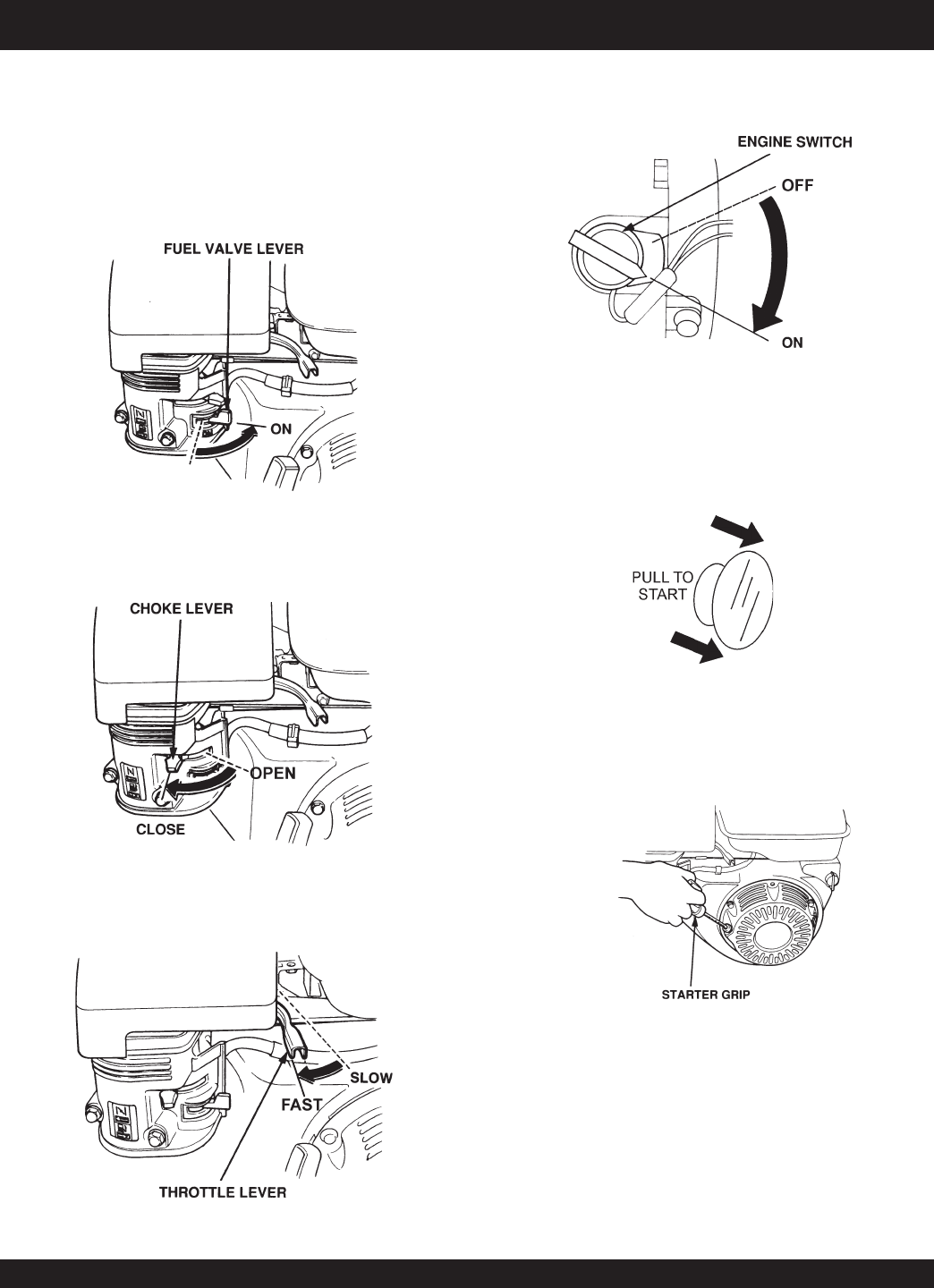 FUEL VALVE LEVER

ON

CHOKE LEVER

OPEN

CLOSE

SLOW

FAST

THROTTLE LEVER

ENGINE SWITCH

OFF

ON

PULL TO START

STARTER GRIP