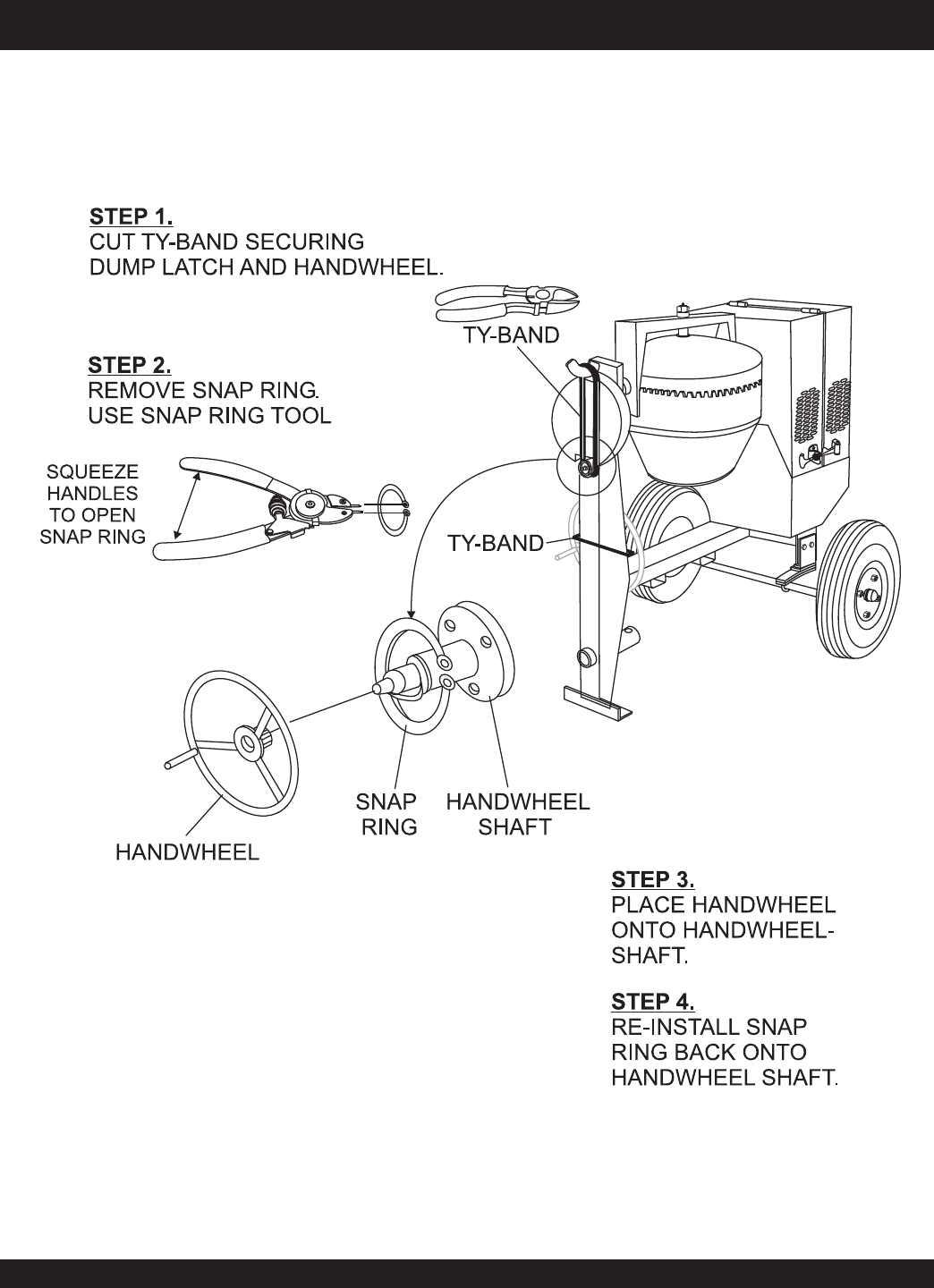 STEP 1.
CUT TY-BAND SECURING DUMP LATCH AND HANDWHEEL.

TY-BAND

STEP 2.
REMOVE SNAP RING.
USE SNAP RING TOOL

SQUEEZE HANDLES TO OPEN SNAP RING

TY-BAND

SNAP RING

HANDWHEEL SHAFT

HANDWHEEL

STEP 3.
PLACE HANDWHEEL ONTO HANDWHEEL-SHAFT.

STEP 4.
RE-INSTALL SNAP RING BACK ONTO HANDWHEEL SHAFT.