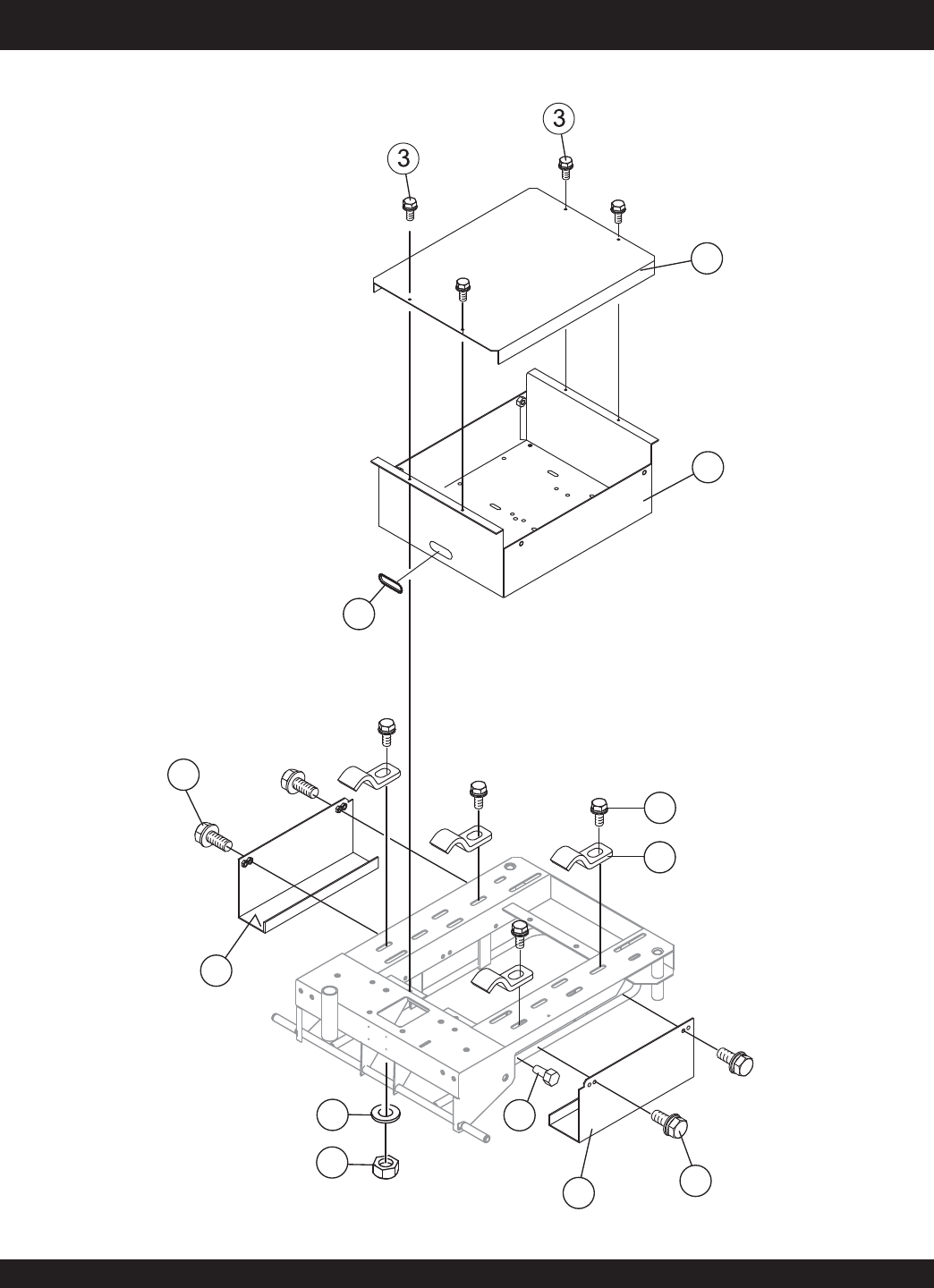 3

3