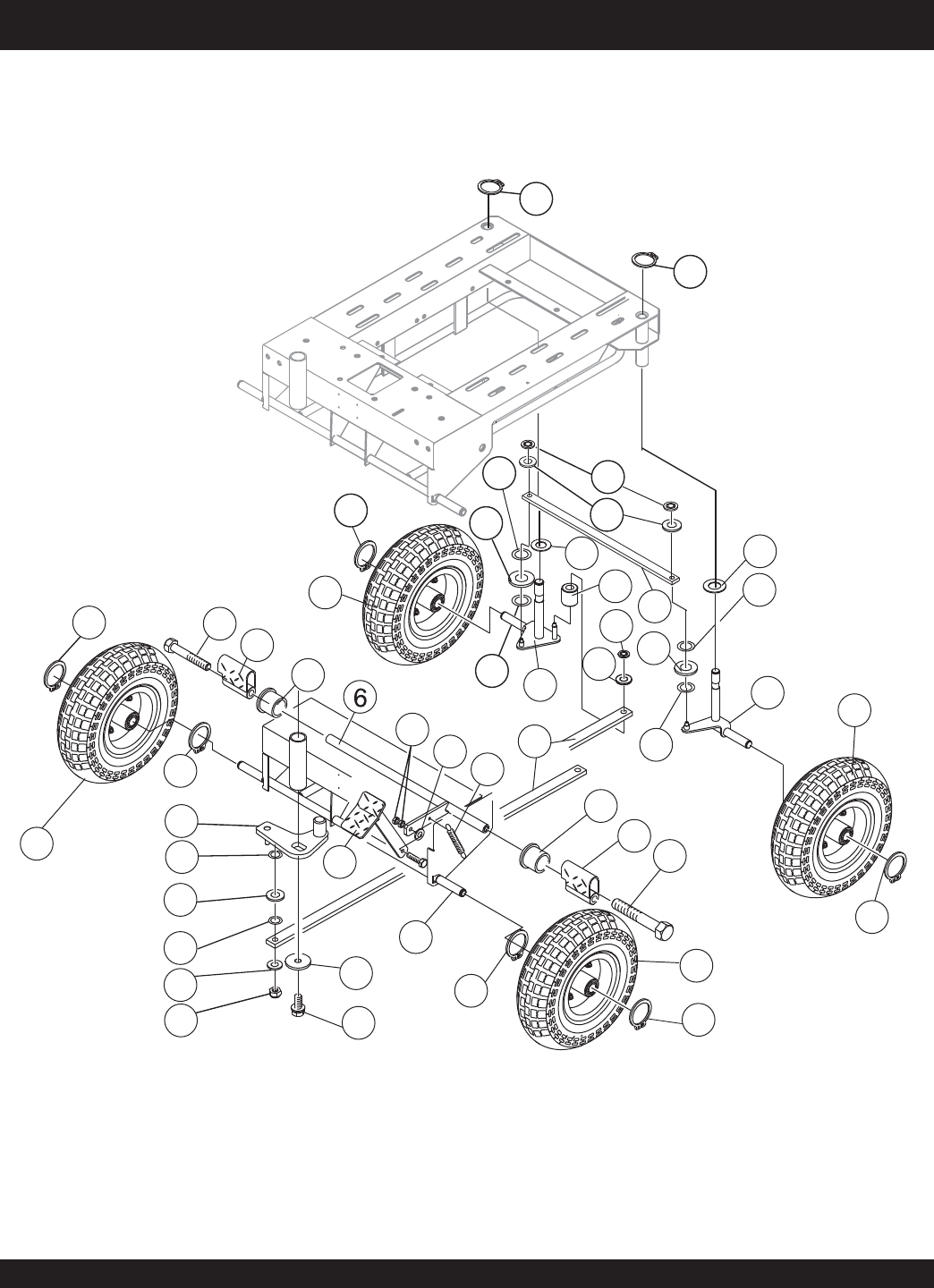 6