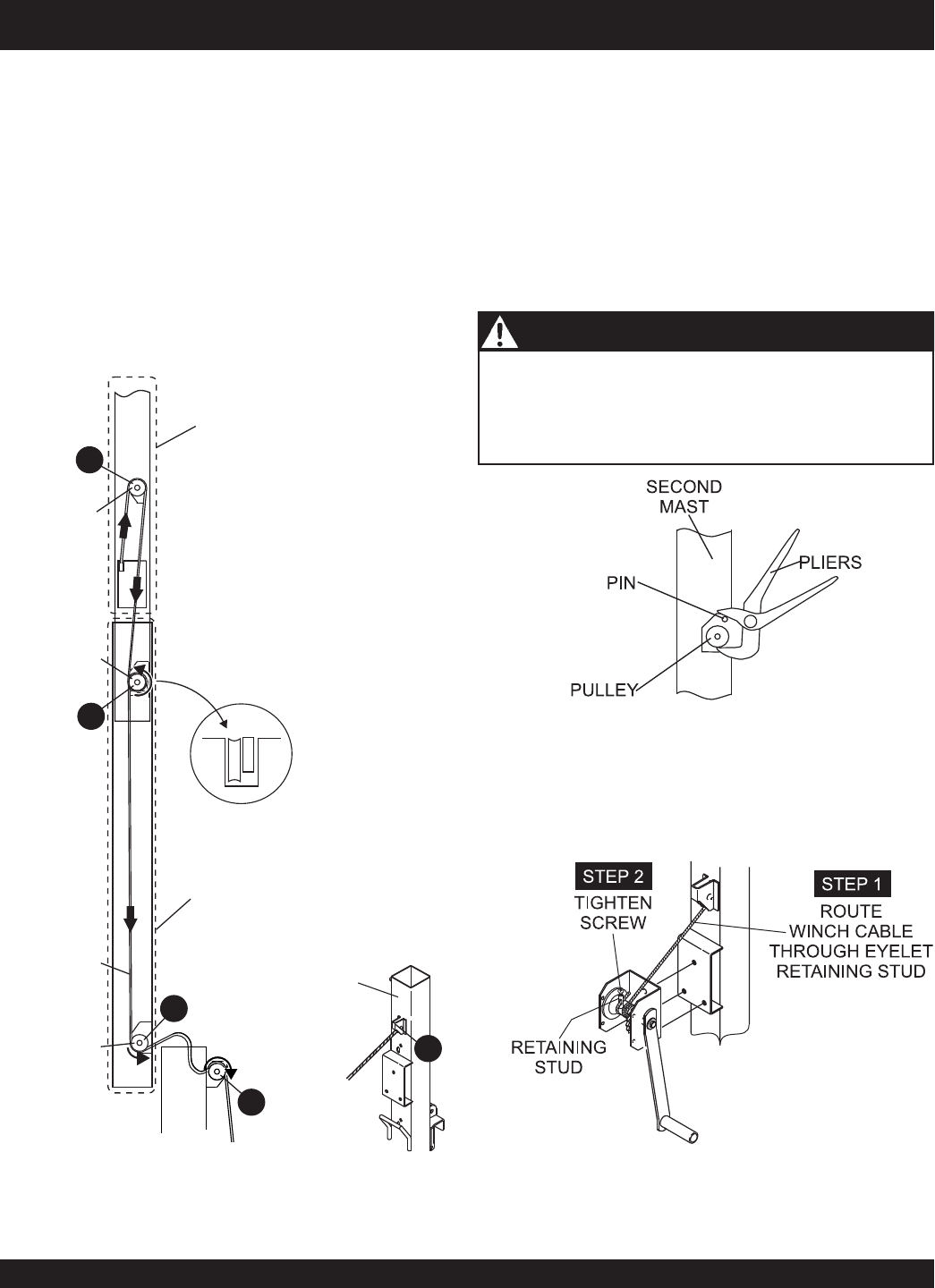 SECOND MAST

PLIERS

PIN

PULLEY

STEP 2

TIGHTEN SCREW

STEP 1

ROUTE WINCH CABLE THROUGH EYELET RETAINING STUD

RETAINING STUD