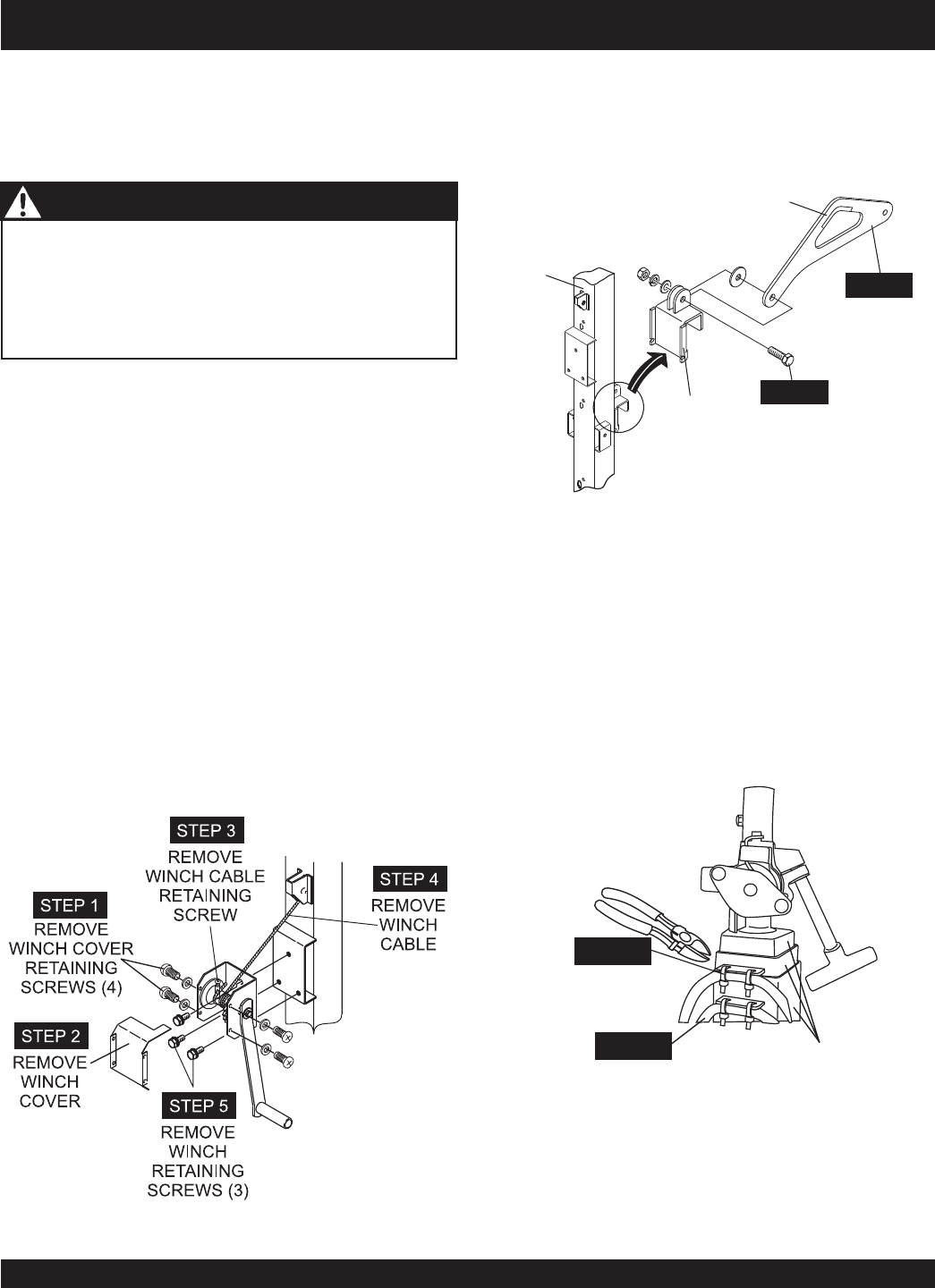 STEP 3
REMOVE WINCH CABLE RETAINING SCREW

STEP 4
REMOVE WINCH CABLE

STEP 1
REMOVE WINCH COVER RETAINING SCREWS (4)

STEP 2
REMOVE WINCH COVER

STEP 5
REMOVE WINCH RETAINING SCREWS (3)