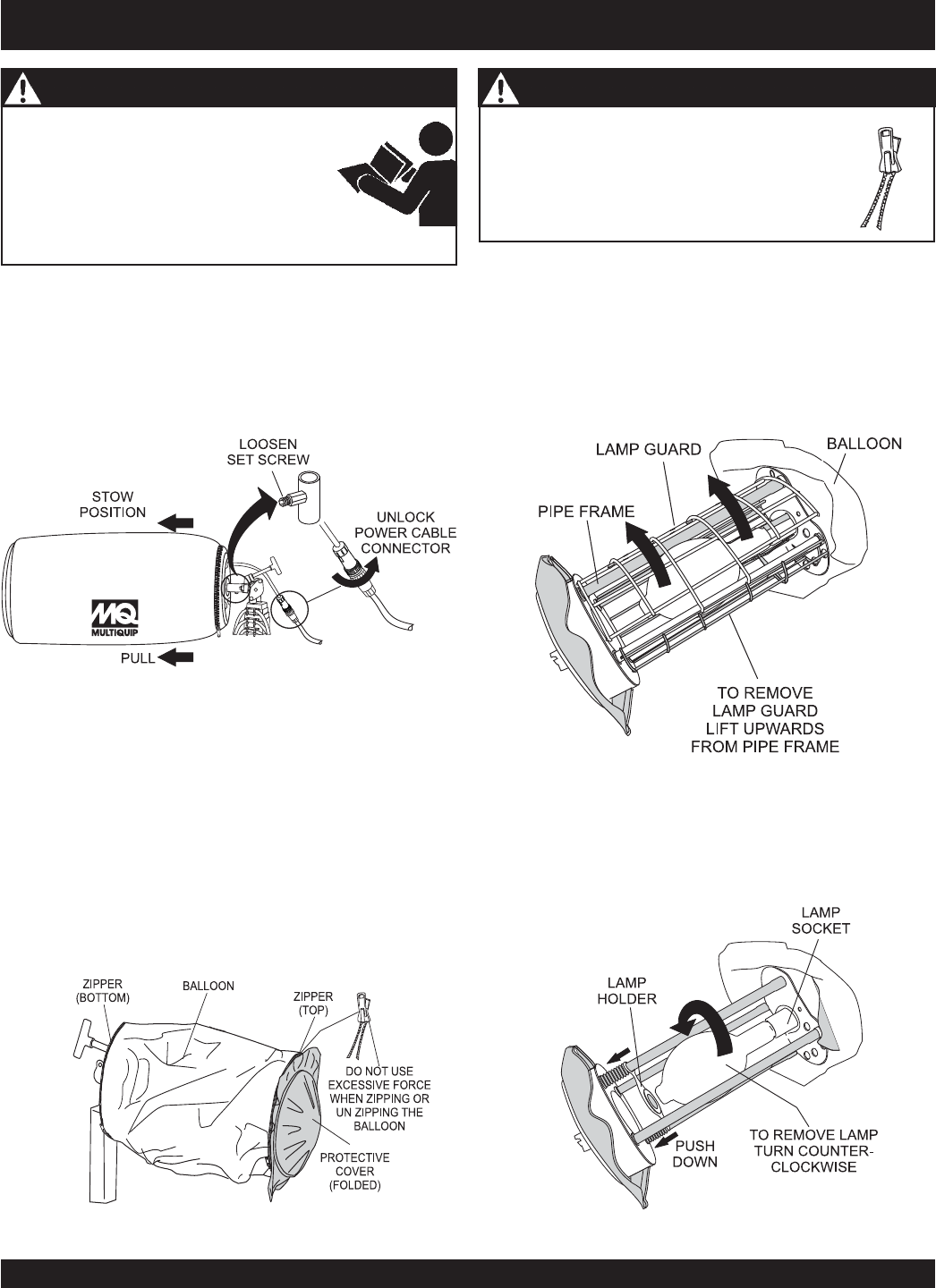 LOOSEN SET SCREW

STOW POSITION

UNLOCK POWER CABLE CONNECTOR

MQ MULTIQUIP

PULL

LAMP GUARD

BALLOON

PIPE FRAME

TO REMOVE LAMP GUARD LIFT UPWARDS FROM PIPE FRAME

ZIPPER (BOTTOM)

BALLOON

ZIPPER (TOP)

DO NOT USE EXCESSIVE FORCE WHEN ZIPPING OR UN ZIPPING THE BALLOON

PROTECTIVE COVER (FOLDED)

LAMP SOCKET

LAMP HOLDER

PUSH DOWN

TO REMOVE LAMP TURN COUNTER-CLOCKWISE