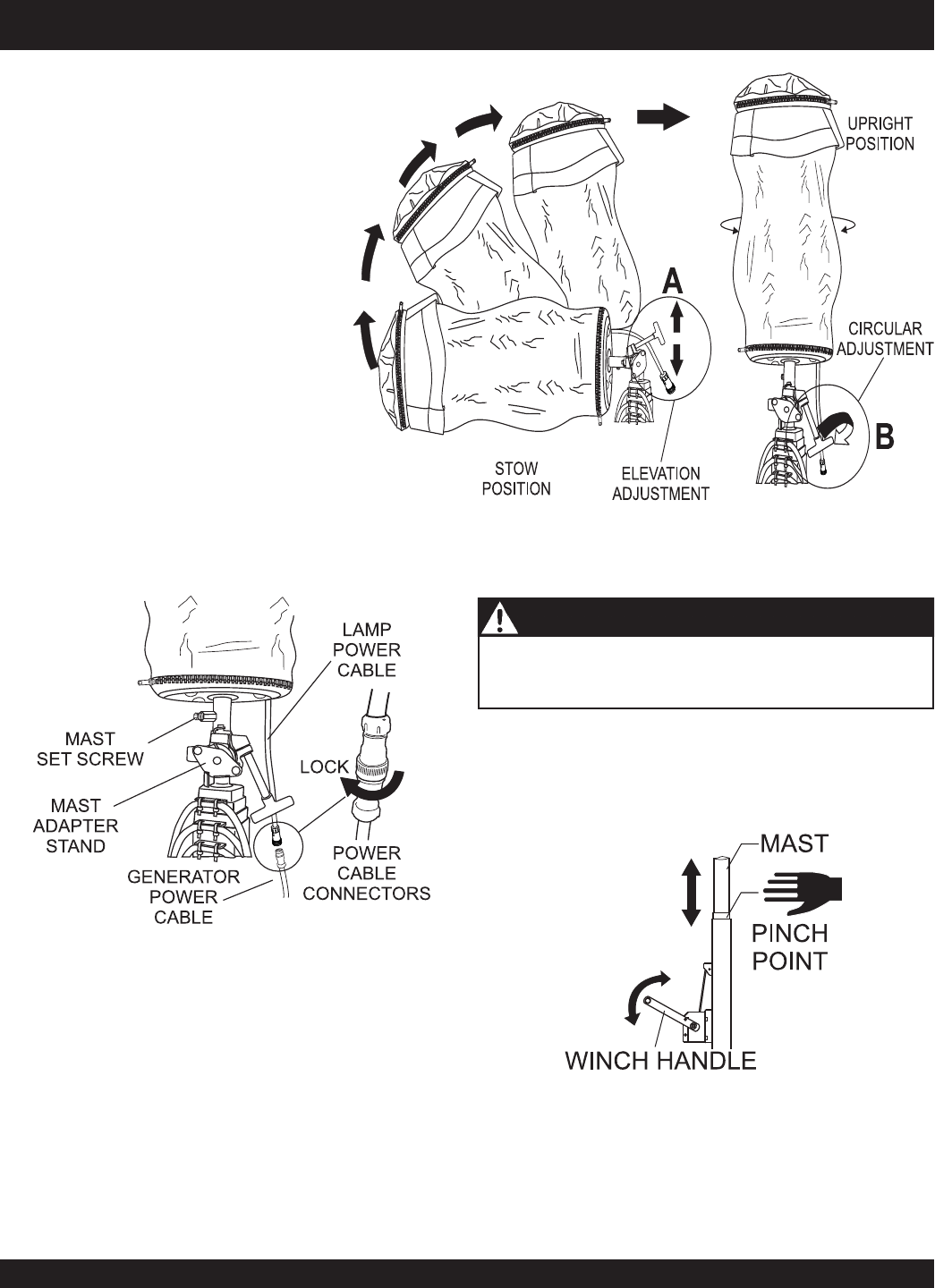 UPRIGHT POSITION

A

CIRCULAR ADJUSTMENT

B

STOW POSITION

ELEVATION ADJUSTMENT

LAMP POWER CABLE

MAST SET SCREW

LOCK

MAST ADAPTER STAND

POWER CABLE CONNECTORS

GENERATOR POWER CABLE

MAST

PINCH POINT

WINCH HANDLE