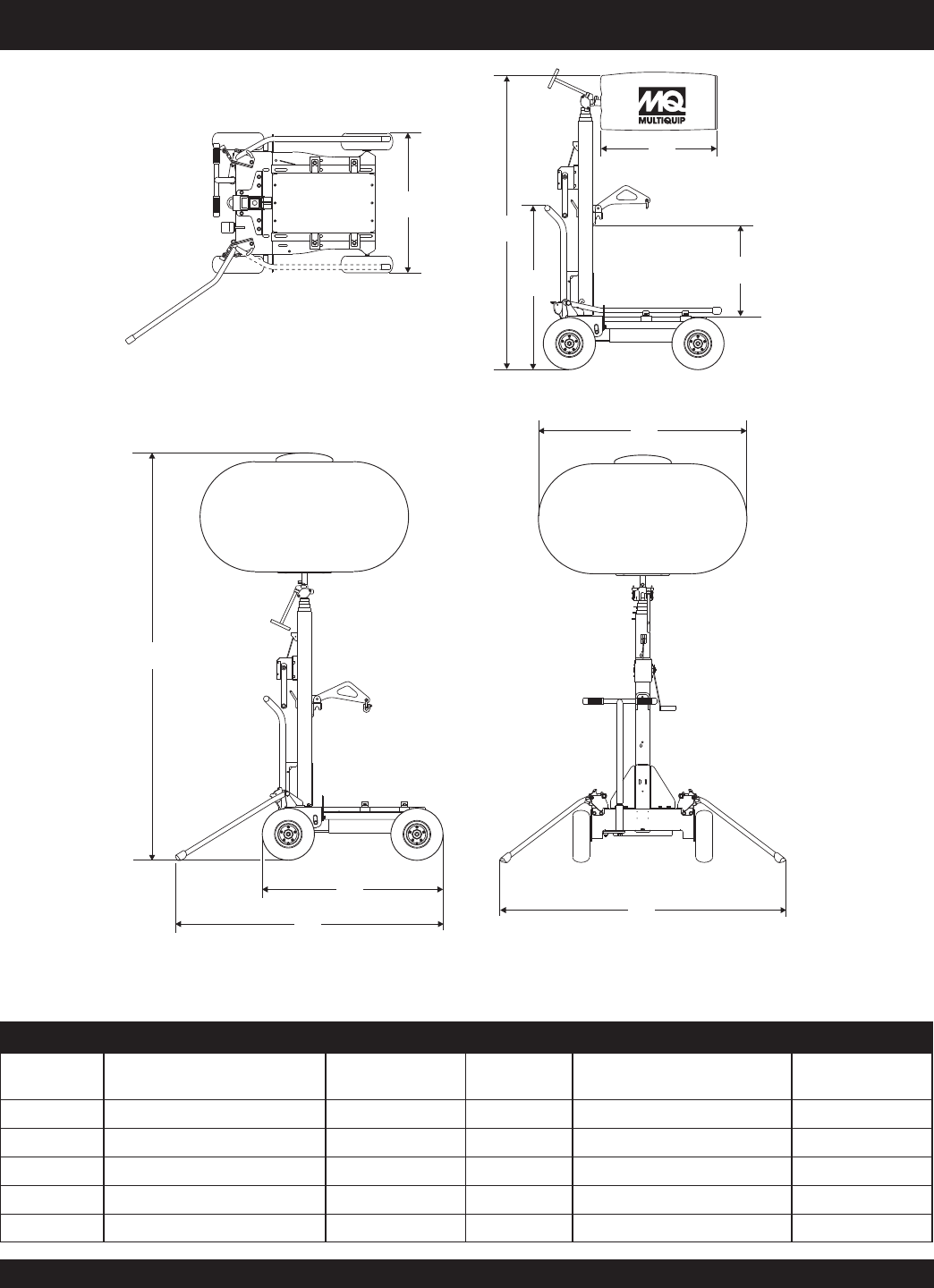 MQ
MULTIQUIP