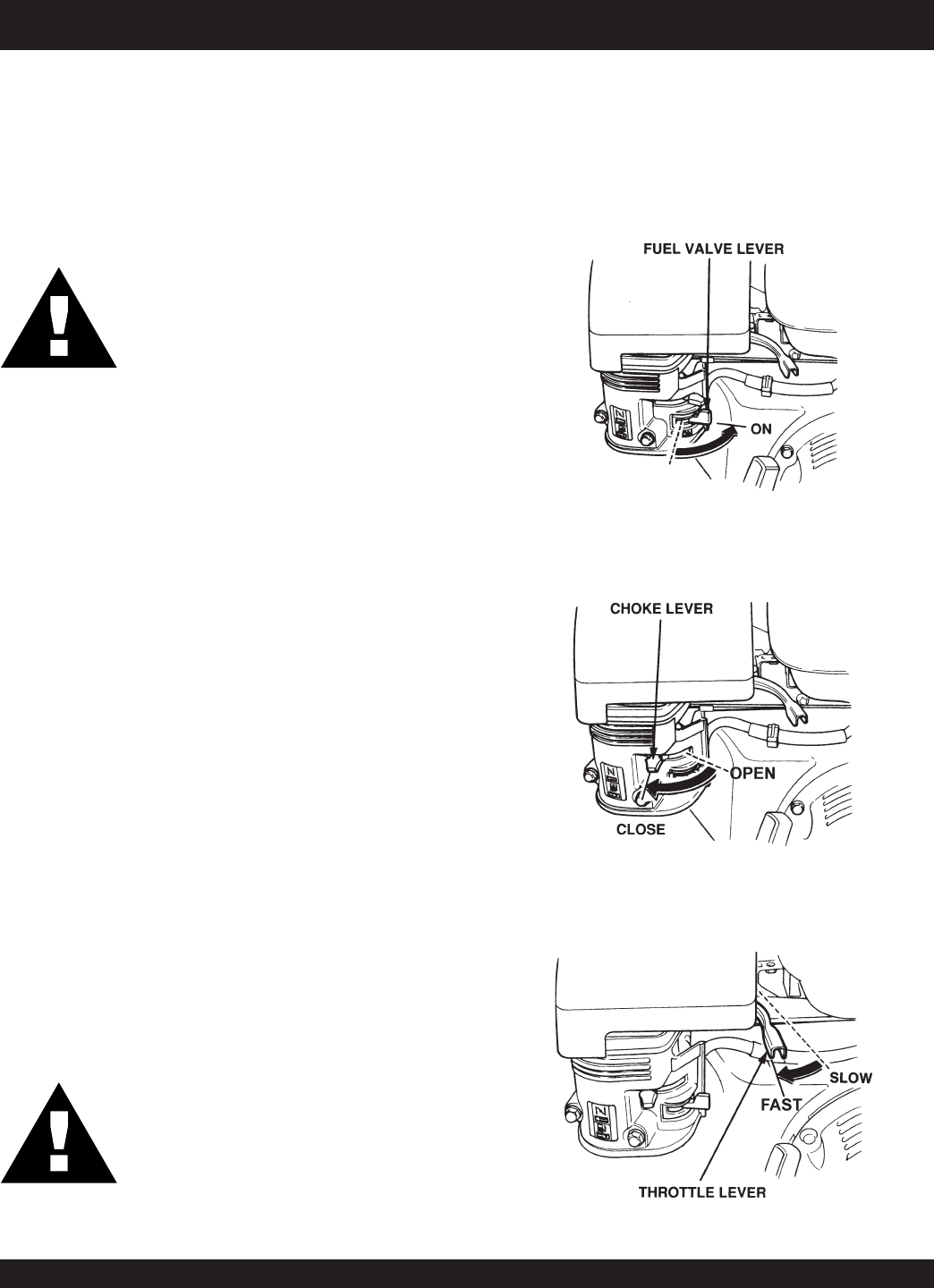 FUEL VALVE LEVER

ON

CHOKE LEVER

OPEN

CLOSE

SLOW

FAST

THROTTLE LEVER