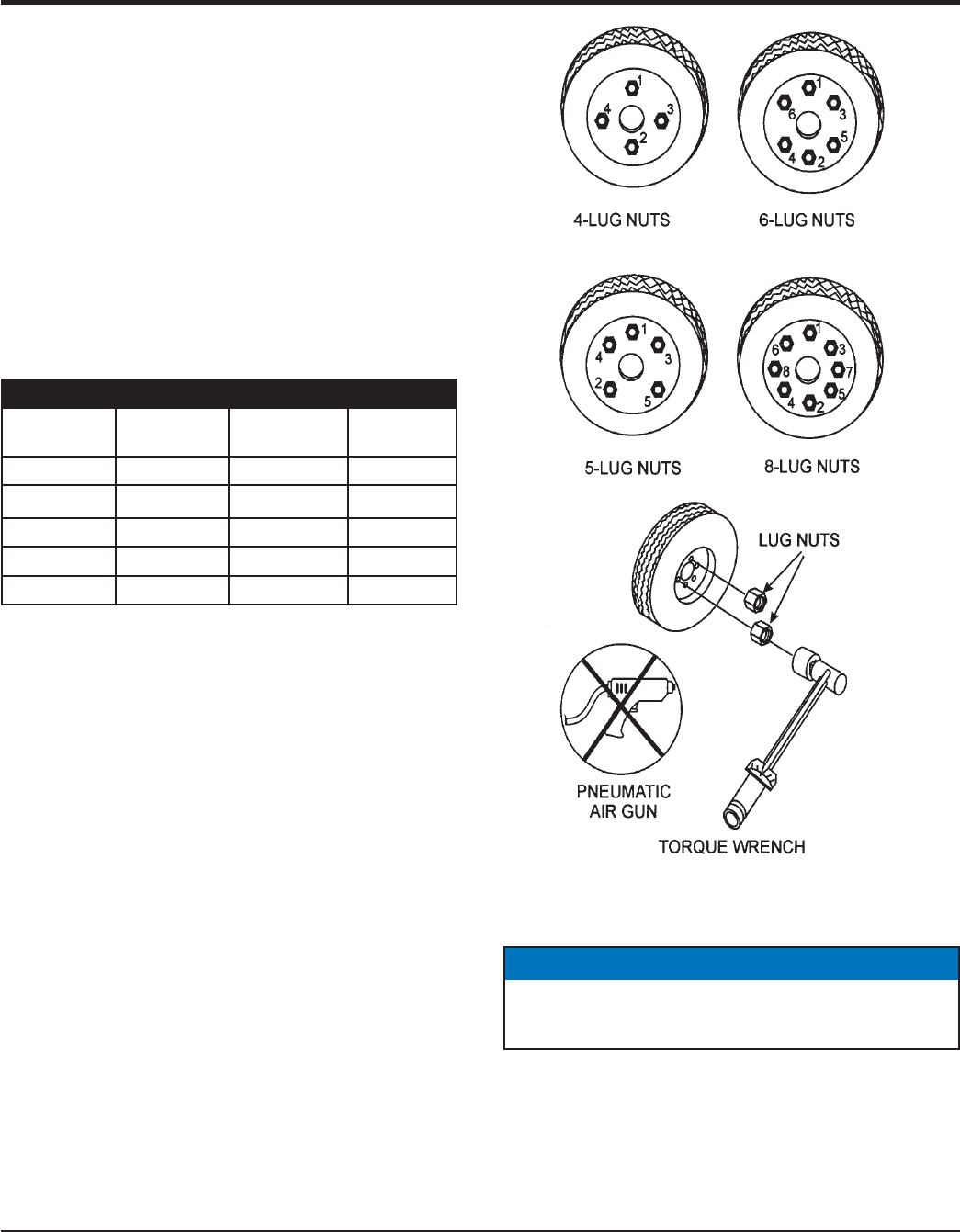 1
4
3
2

1
6
3
5
4
2

4-LUG NUTS
6-LUG NUTS

1
4
3
2
5

1
6
3
8
7
4
2
5

5-LUG NUTS
8-LUG NUTS

LUG NUTS

PNEUMATIC AIR GUN

TORQUE WRENCH