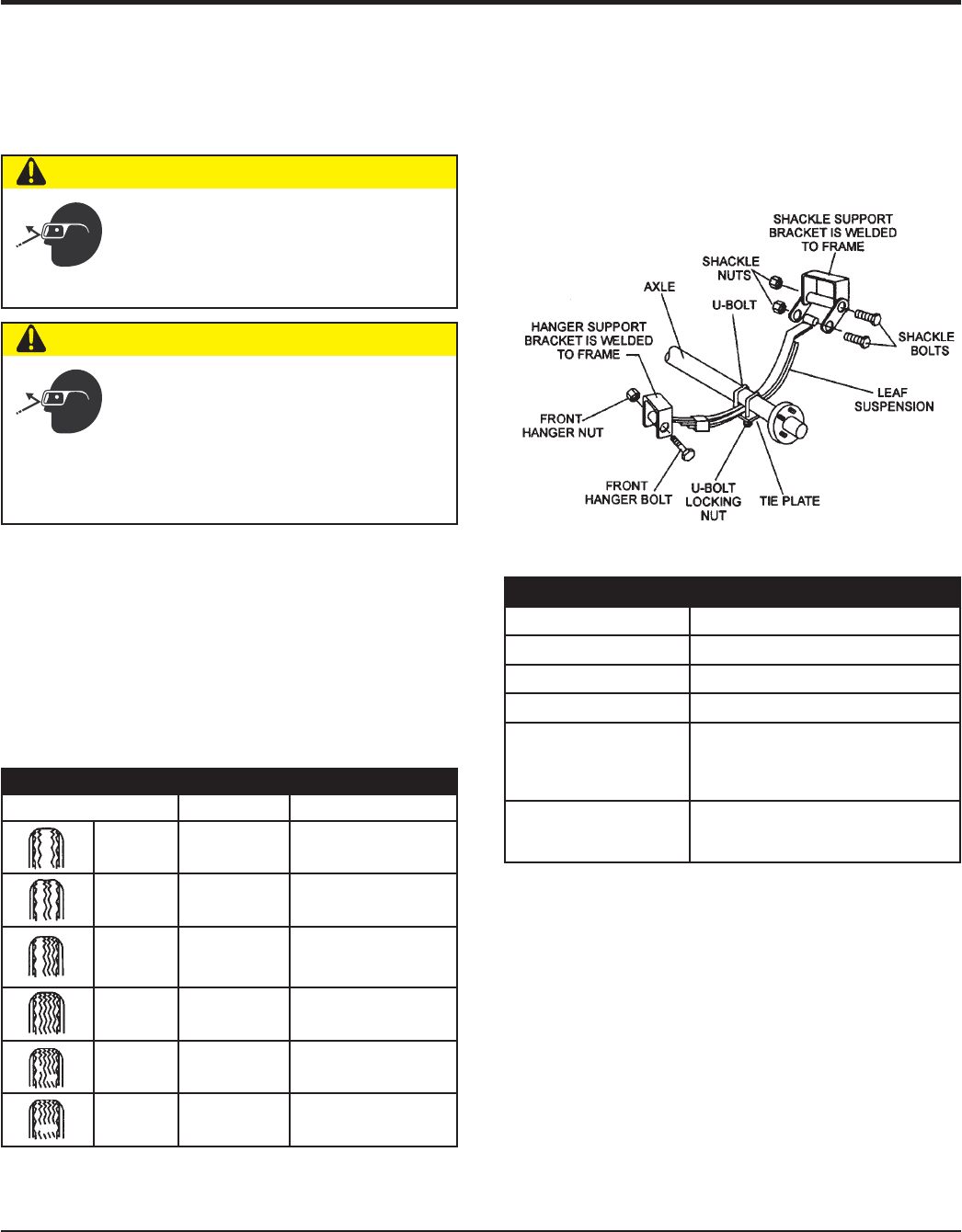 SHACKLE SUPPORT BRACKET IS WELDED TO FRAME

SHACKLE NUTS

AXLE

U-BOLT

SHACKLE BOLTS

HANGER SUPPORT BRACKET IS WELDED TO FRAME

LEAF SUSPENSION

FRONT HANGER NUT

FRONT HANGER BOLT

U-BOLT LOCKING NUT

TIE PLATE