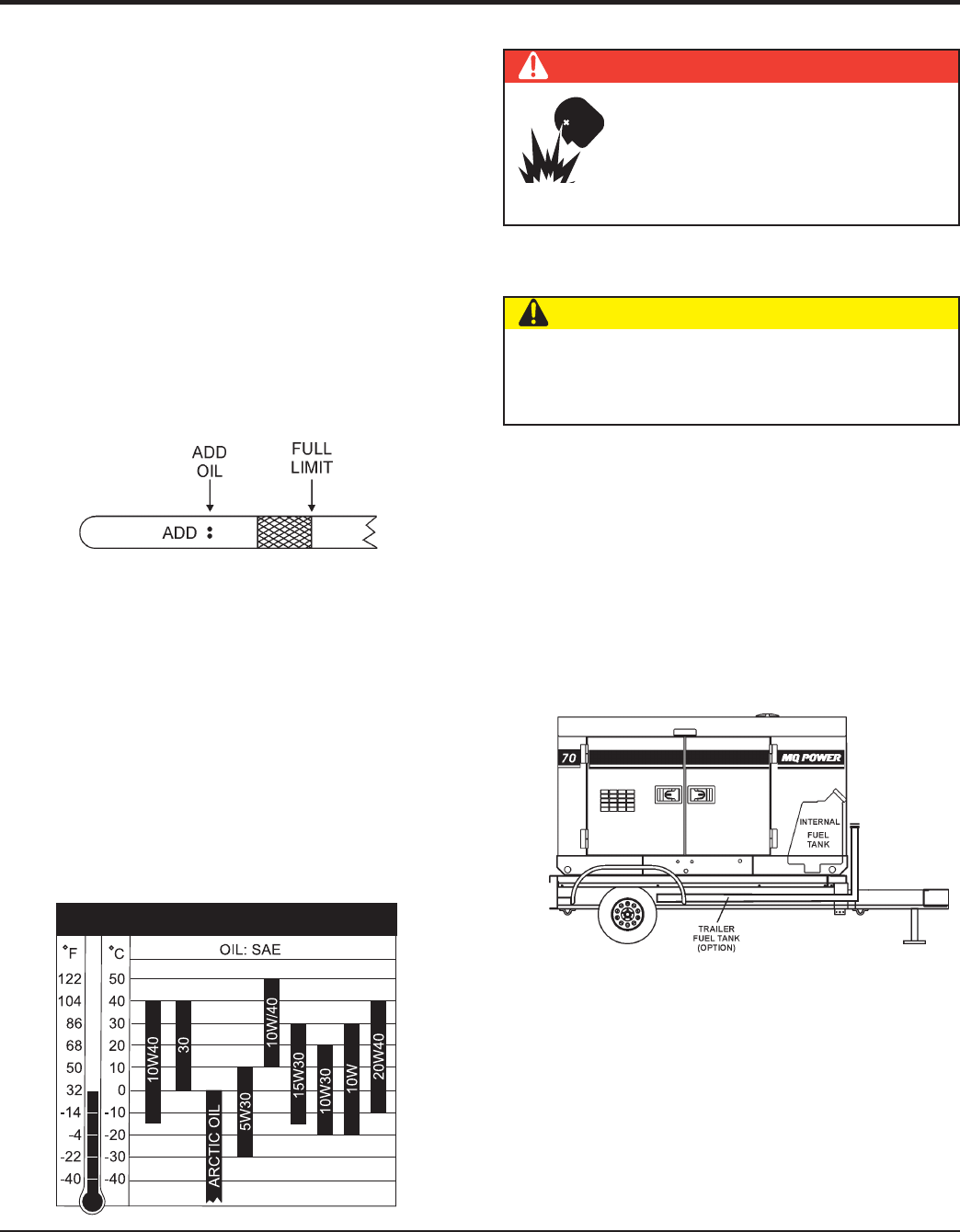 ADD OIL

FULL LIMIT

ADD

°F

°C

OIL: SAE

122
104
86
68
50
32
-14
-4
-22
-40

50
40
30
20
10
0
-10
-20
-30
-40

10W40
30
ARCTIC OIL
5W30
10W/40
15W30
10W30
10W
20W40

70

MQ POWER

INTERNAL FUEL TANK

TRAILER FUEL TANK (OPTION)