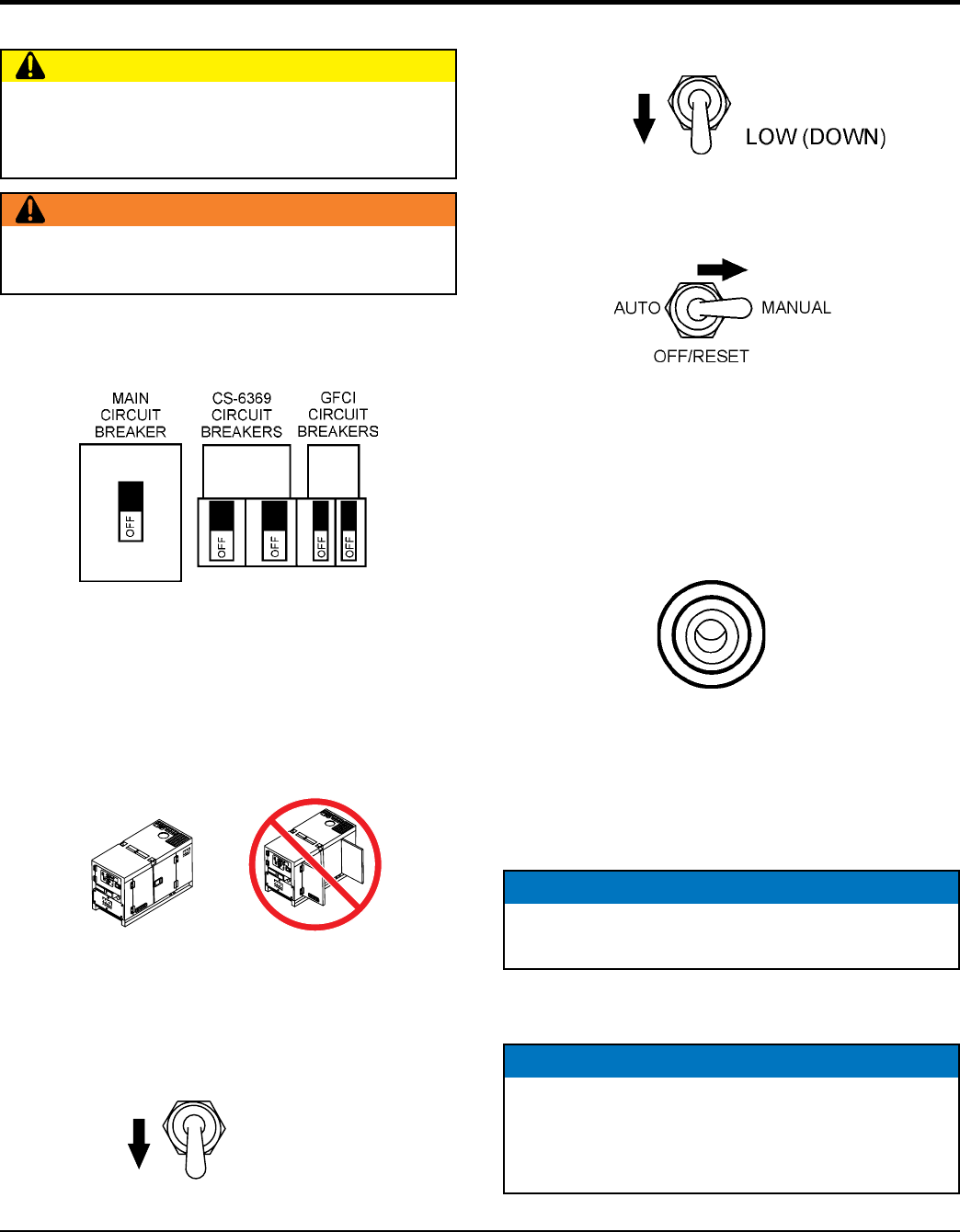 MAIN CIRCUIT BREAKER

CS-6369 CIRCUIT BREAKERS

GFCI CIRCUIT BREAKERS

OFF

OFF

OFF

OFF

OFF

LOW (DOWN)

AUTO

MANUAL

OFF/RESET