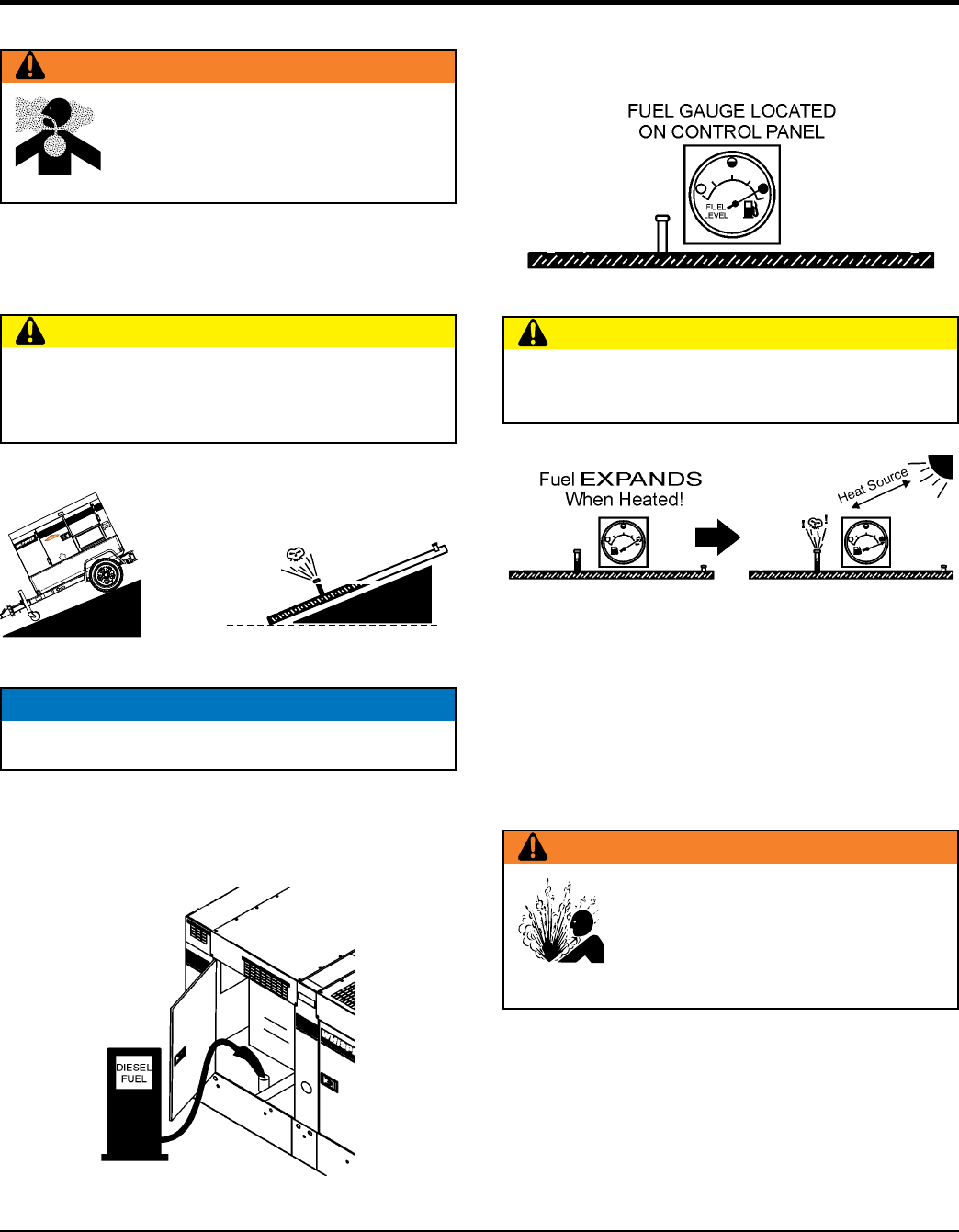 FUEL GAUGE LOCATED ON CONTROL PANEL

FUEL LEVEL

Fuel EXPANDS When Heated!

Heat Source

DIESEL FUEL