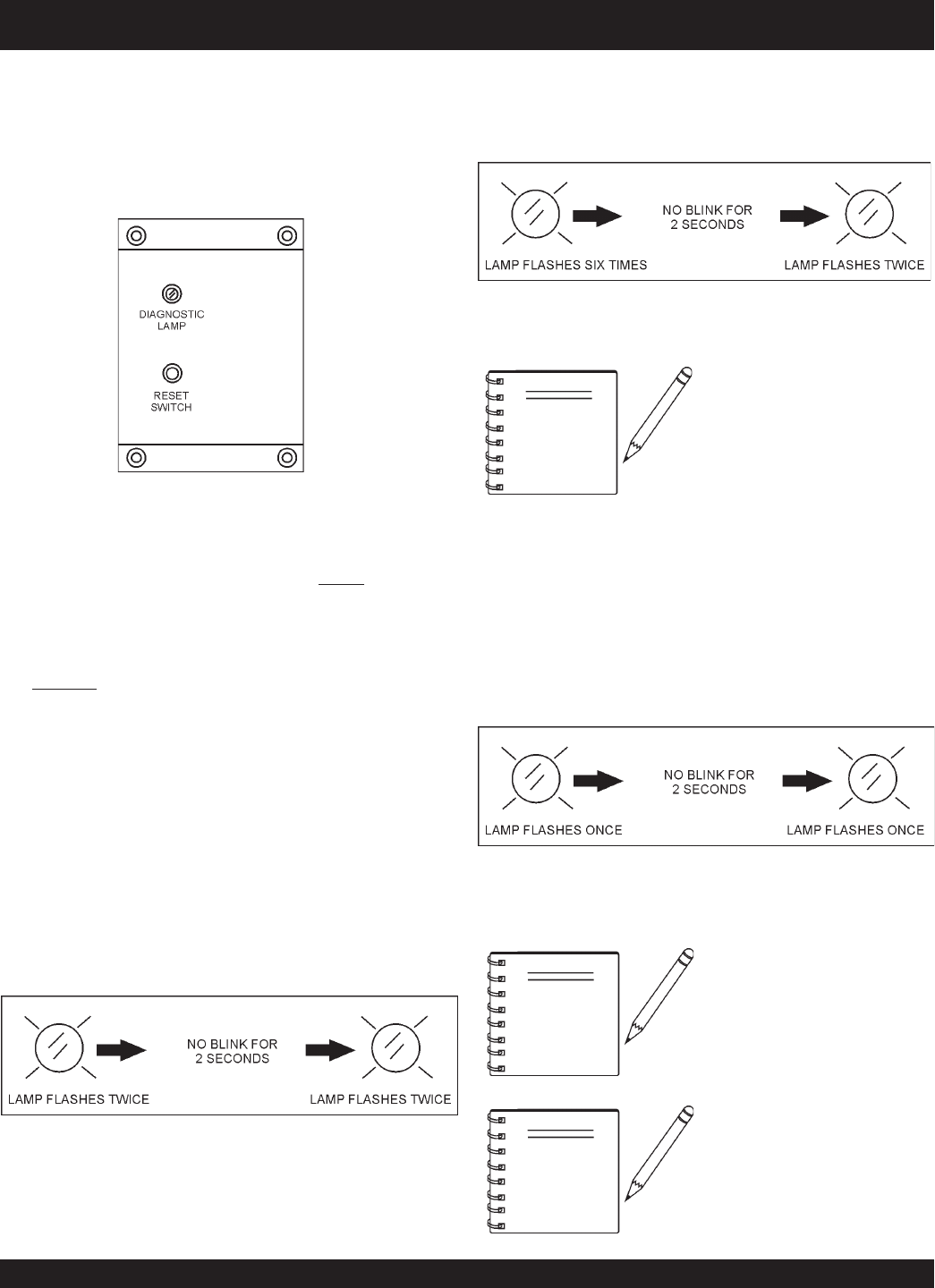 DIAGNOSTIC LAMP

RESET SWITCH

LAMP FLASHES TWICE

NO BLINK FOR 2 SECONDS

LAMP FLASHES TWICE

LAMP FLASHES SIX TIMES

NO BLINK FOR 2 SECONDS

LAMP FLASHES TWICE

LAMP FLASHES ONCE

NO BLINK FOR 2 SECONDS

LAMP FLASHES ONCE