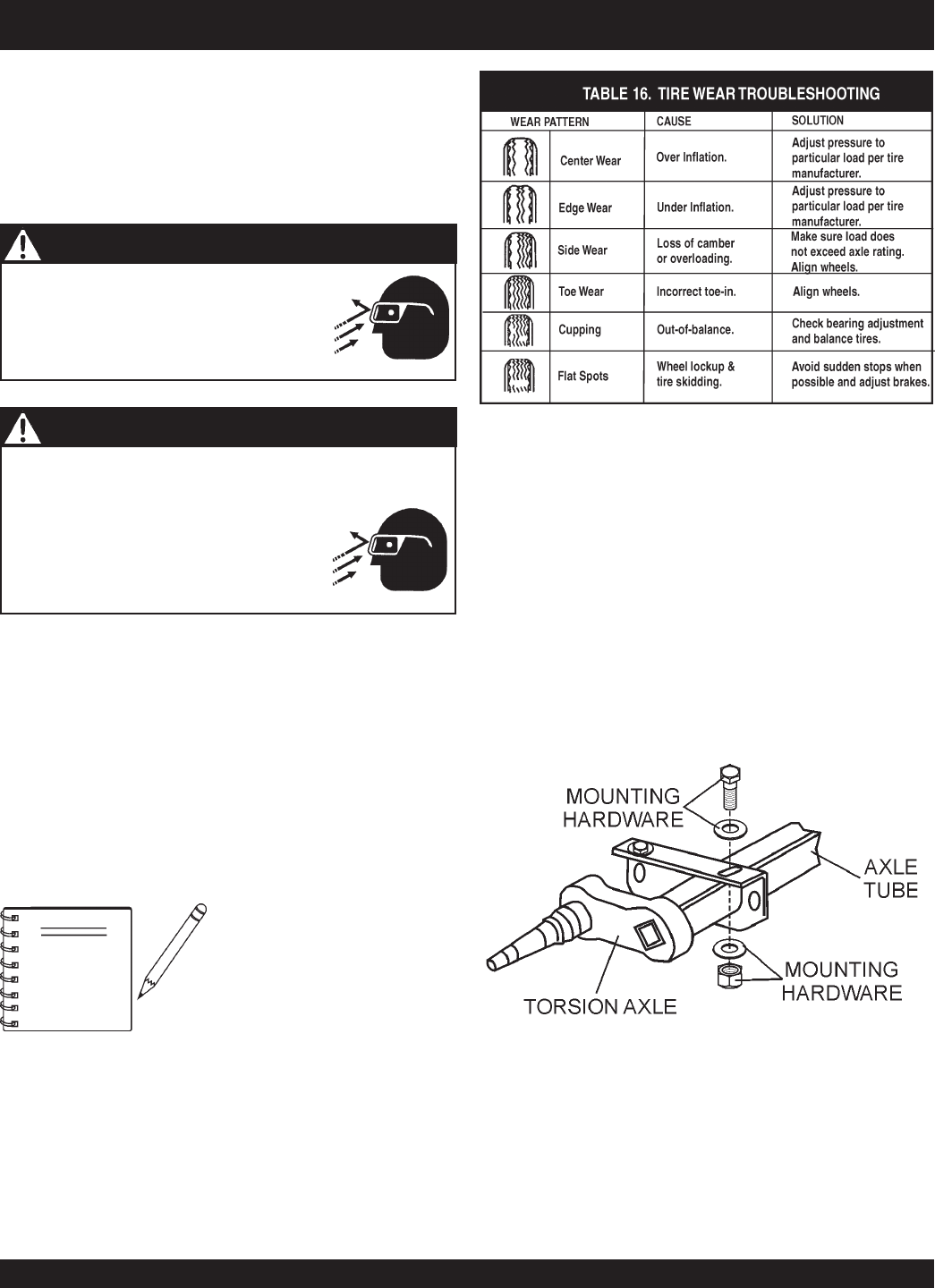 TABLE 16. TIRE WEAR TROUBLESHOOTING

| WEAR PATTERN | CAUSE | SOLUTION |
|---|---|---|
| Center Wear | Over Inflation. | Adjust pressure to particular load per tire manufacturer. |
| Edge Wear | Under Inflation. | Adjust pressure to particular load per tire manufacturer. |
| Side Wear | Loss of camber or overloading. | Make sure load does not exceed axle rating. Align wheels. |
| Toe Wear | Incorrect toe-in. | Align wheels. |
| Cupping | Out-of-balance. | Check bearing adjustment and balance tires. |
| Flat Spots | Wheel lockup & tire skidding. | Avoid sudden stops when possible and adjust brakes. |

MOUNTING HARDWARE

AXLE TUBE

MOUNTING HARDWARE

TORSION AXLE