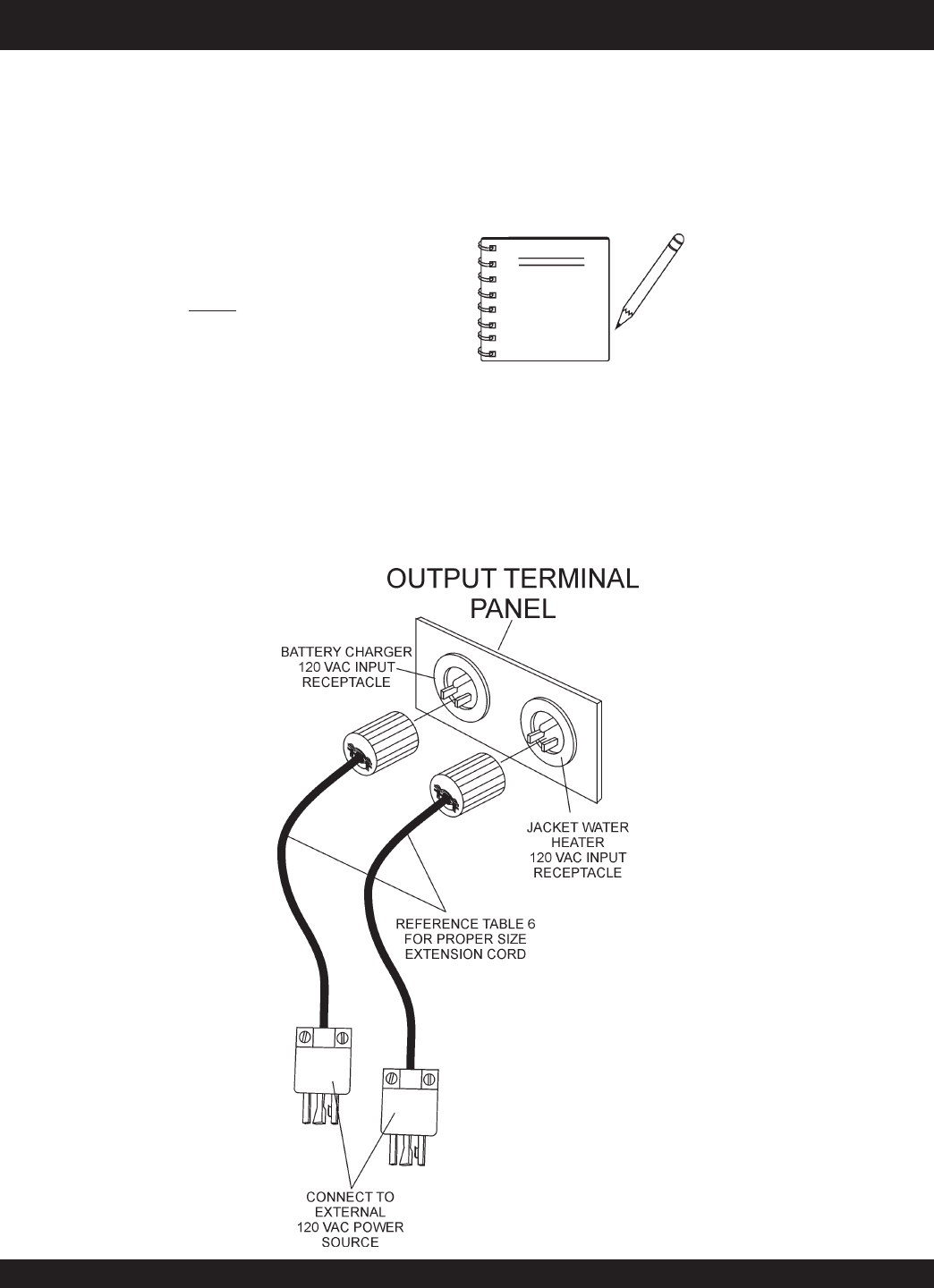 OUTPUT TERMINAL PANEL

BATTERY CHARGER 120 VAC INPUT RECEPTACLE

JACKET WATER HEATER 120 VAC INPUT RECEPTACLE

REFERENCE TABLE 6 FOR PROPER SIZE EXTENSION CORD

CONNECT TO EXTERNAL 120 VAC POWER SOURCE