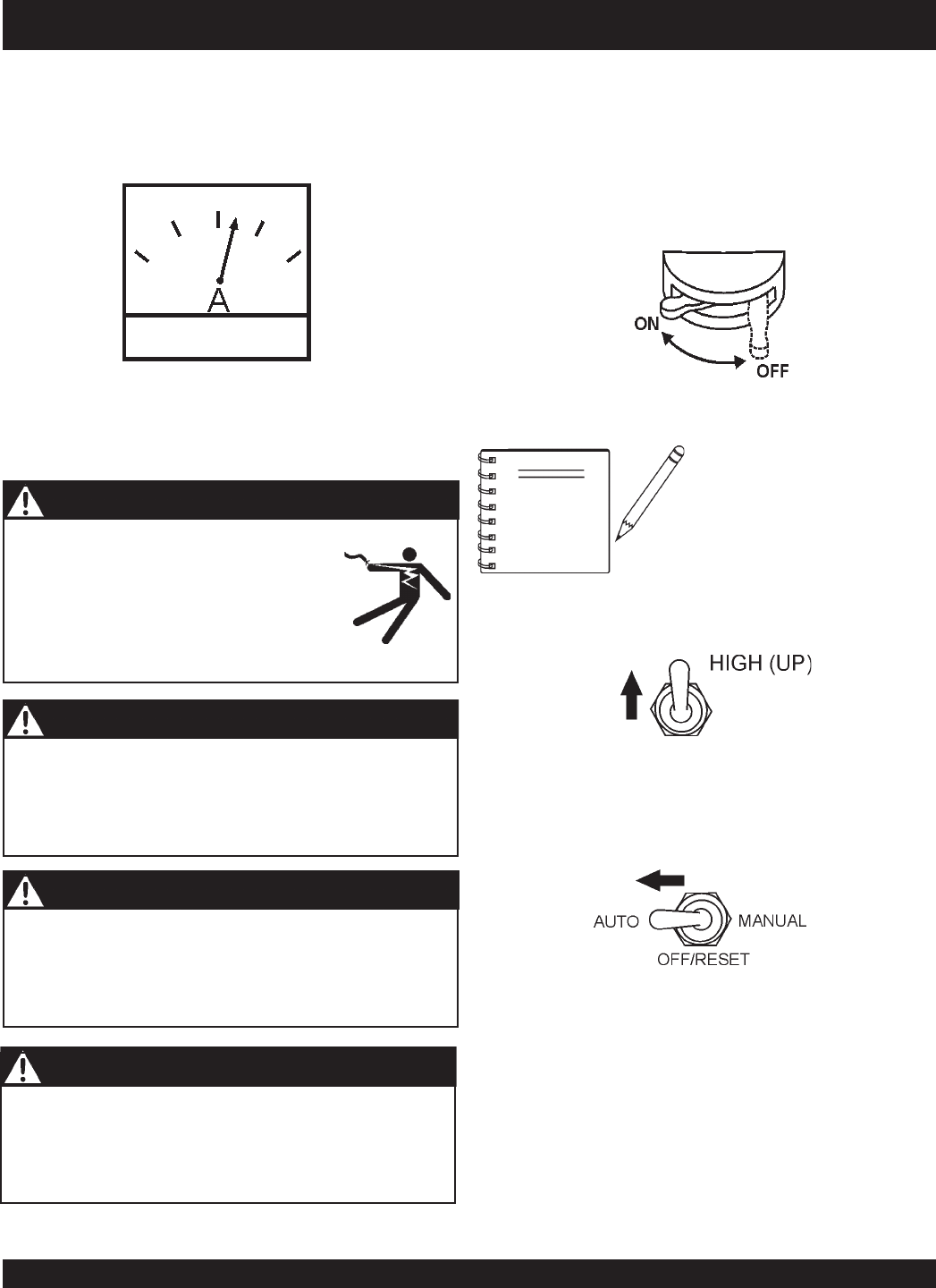 A

ON
OFF

HIGH (UP)

AUTO
MANUAL
OFF/RESET