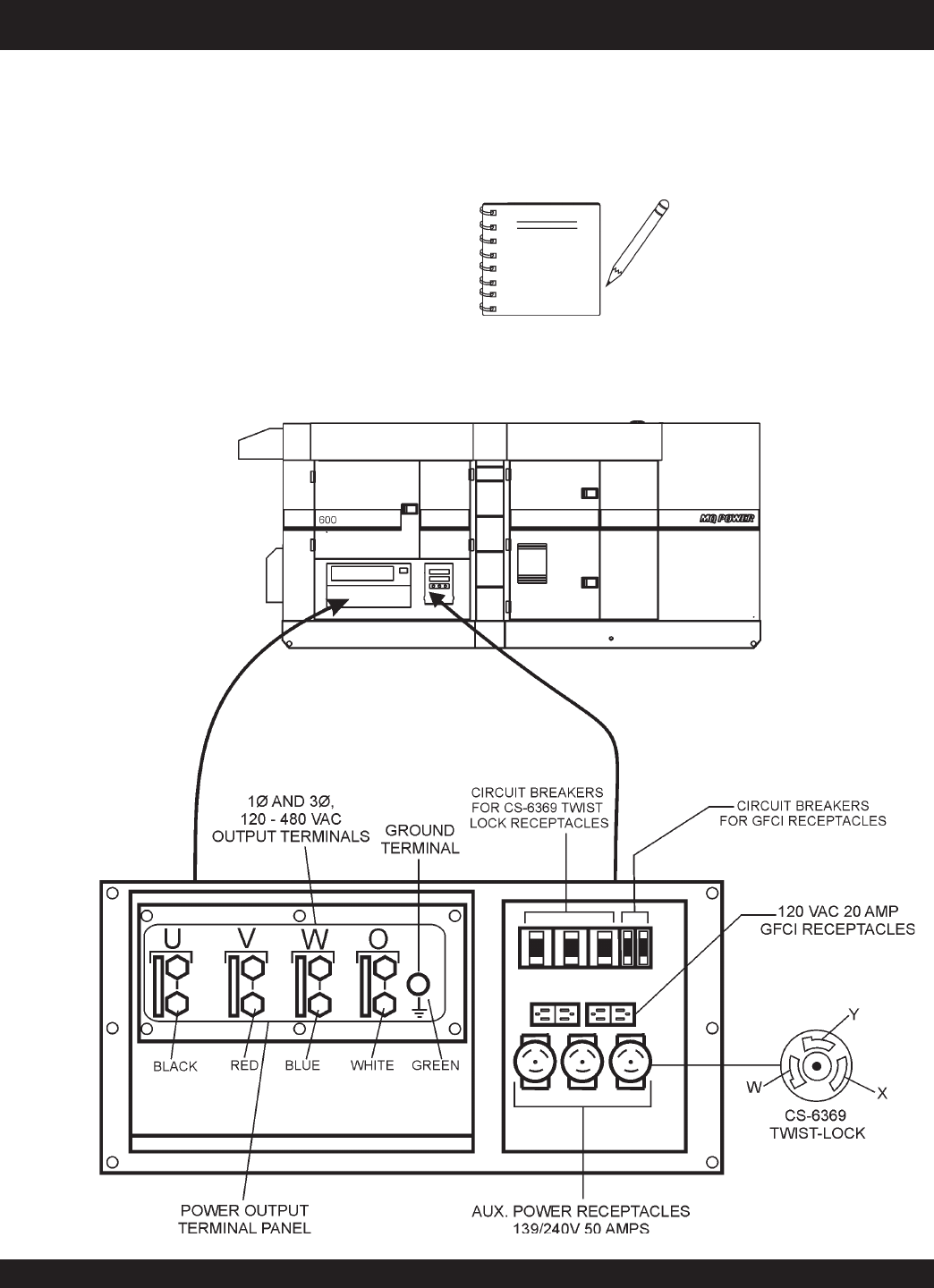 600

MQ POWER

1Ø AND 3Ø, 120 - 480 VAC OUTPUT TERMINALS

GROUND TERMINAL

CIRCUIT BREAKERS FOR CS-6369 TWIST LOCK RECEPTACLES

CIRCUIT BREAKERS FOR GFCI RECEPTACLES

120 VAC 20 AMP GFCI RECEPTACLES

U V W O

BLACK RED BLUE WHITE GREEN

Y
W
X
CS-6369 TWIST-LOCK

POWER OUTPUT TERMINAL PANEL

AUX. POWER RECEPTACLES 139/240V 50 AMPS