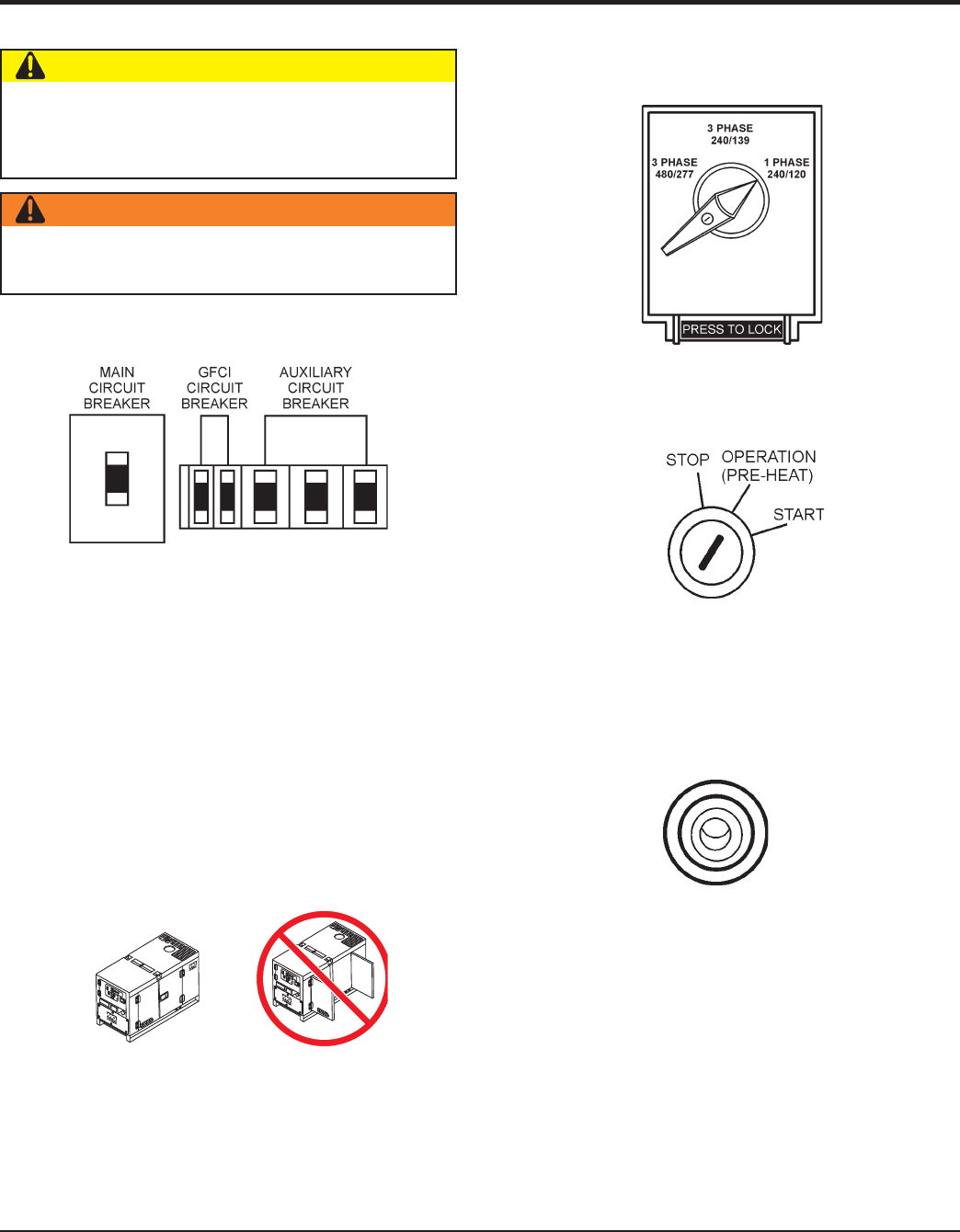 MAIN CIRCUIT BREAKER

GFCI CIRCUIT BREAKER

AUXILIARY CIRCUIT BREAKER

3 PHASE 240/139

3 PHASE 480/277

1 PHASE 240/120

PRESS TO LOCK

STOP

OPERATION (PRE-HEAT)

START