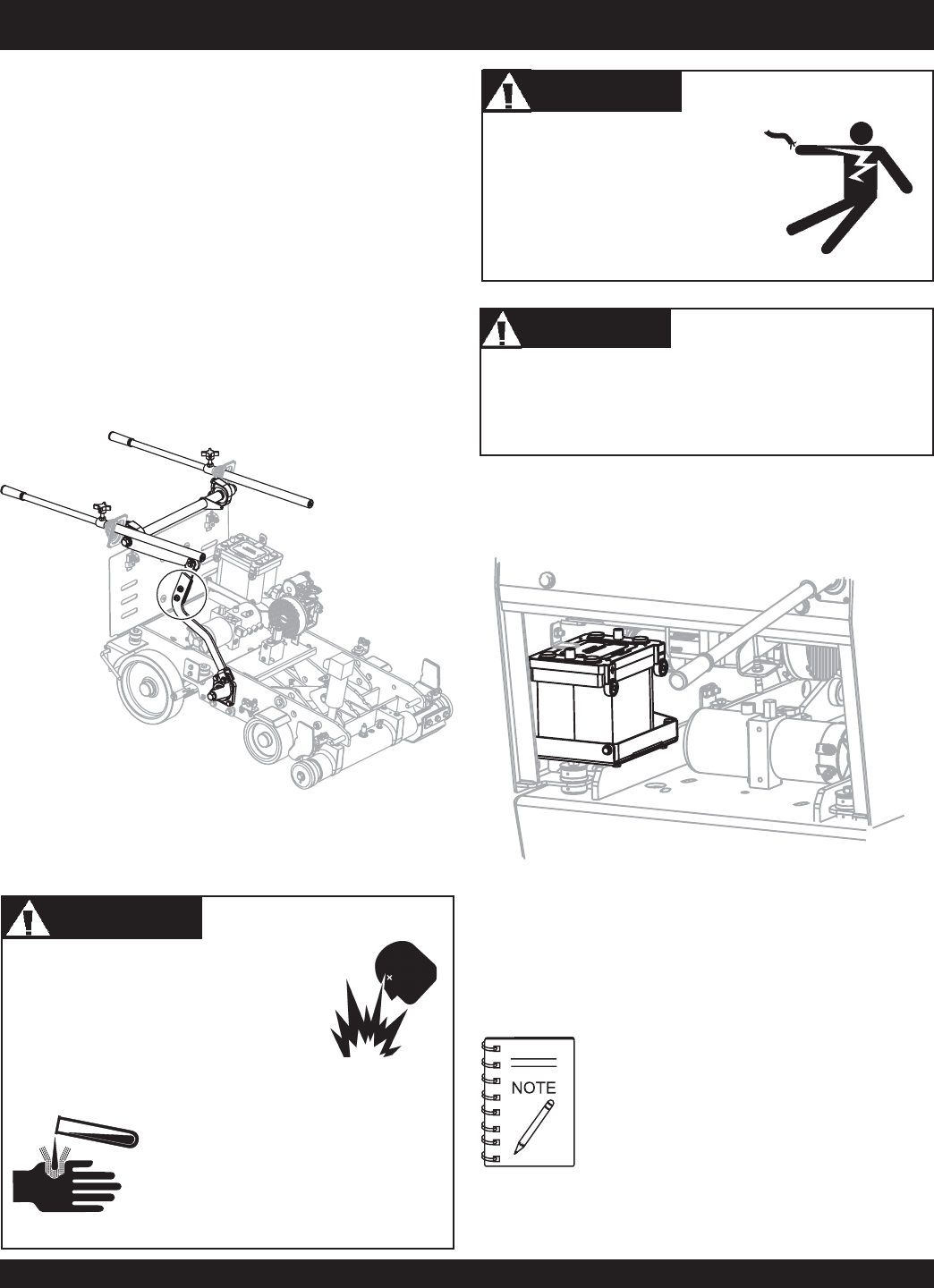 NOTE