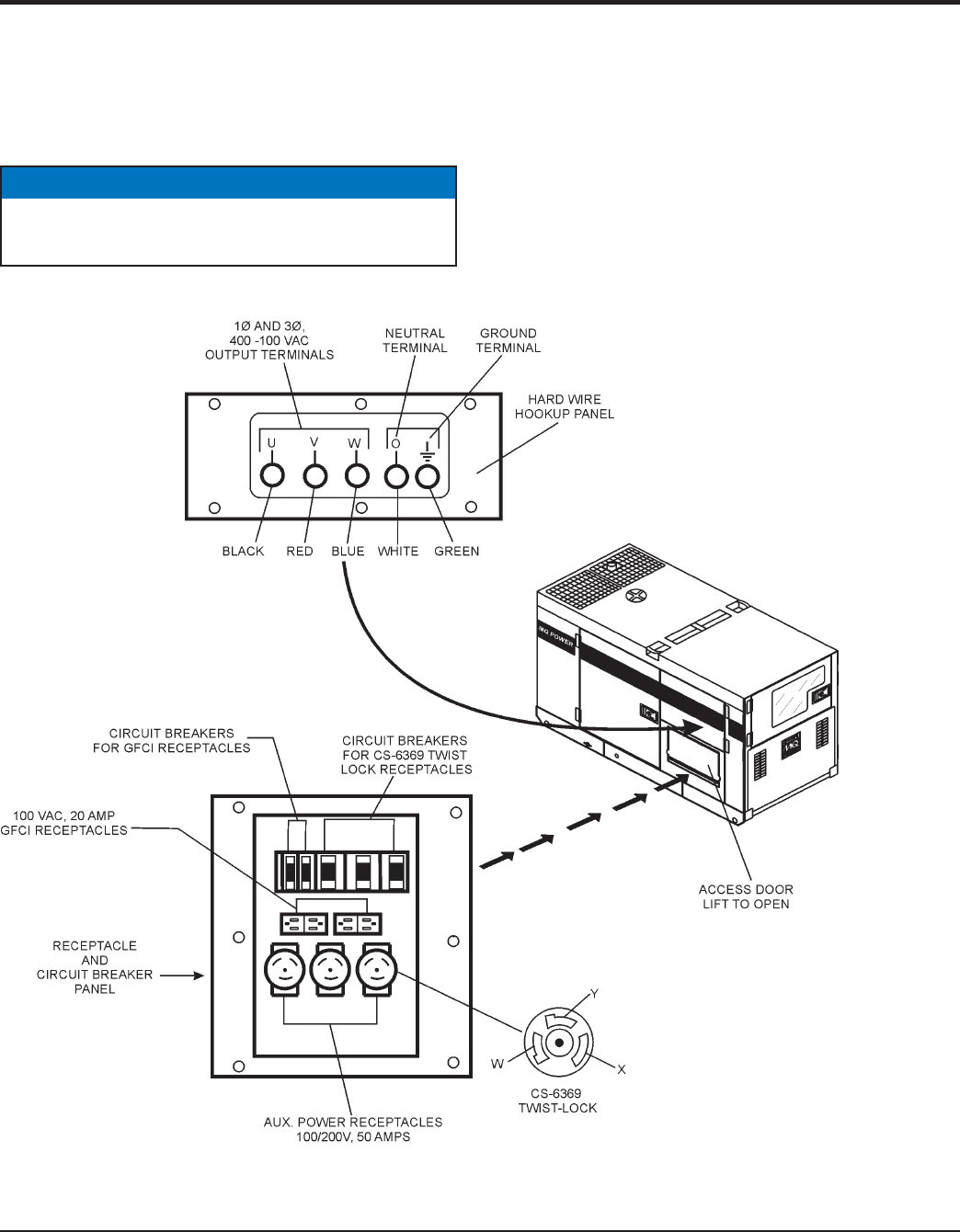 1Ø AND 3Ø, 400 -100 VAC OUTPUT TERMINALS

NEUTRAL TERMINAL

GROUND TERMINAL

HARD WIRE HOOKUP PANEL

U

V

W

O

BLACK

RED

BLUE

WHITE

GREEN

MQ POWER

CIRCUIT BREAKERS FOR GFCI RECEPTACLES

CIRCUIT BREAKERS FOR CS-6369 TWIST LOCK RECEPTACLES

100 VAC, 20 AMP GFCI RECEPTACLES

RECEPTACLE AND CIRCUIT BREAKER PANEL

ACCESS DOOR LIFT TO OPEN

Y

W

X

CS-6369 TWIST-LOCK

AUX. POWER RECEPTACLES 100/200V, 50 AMPS