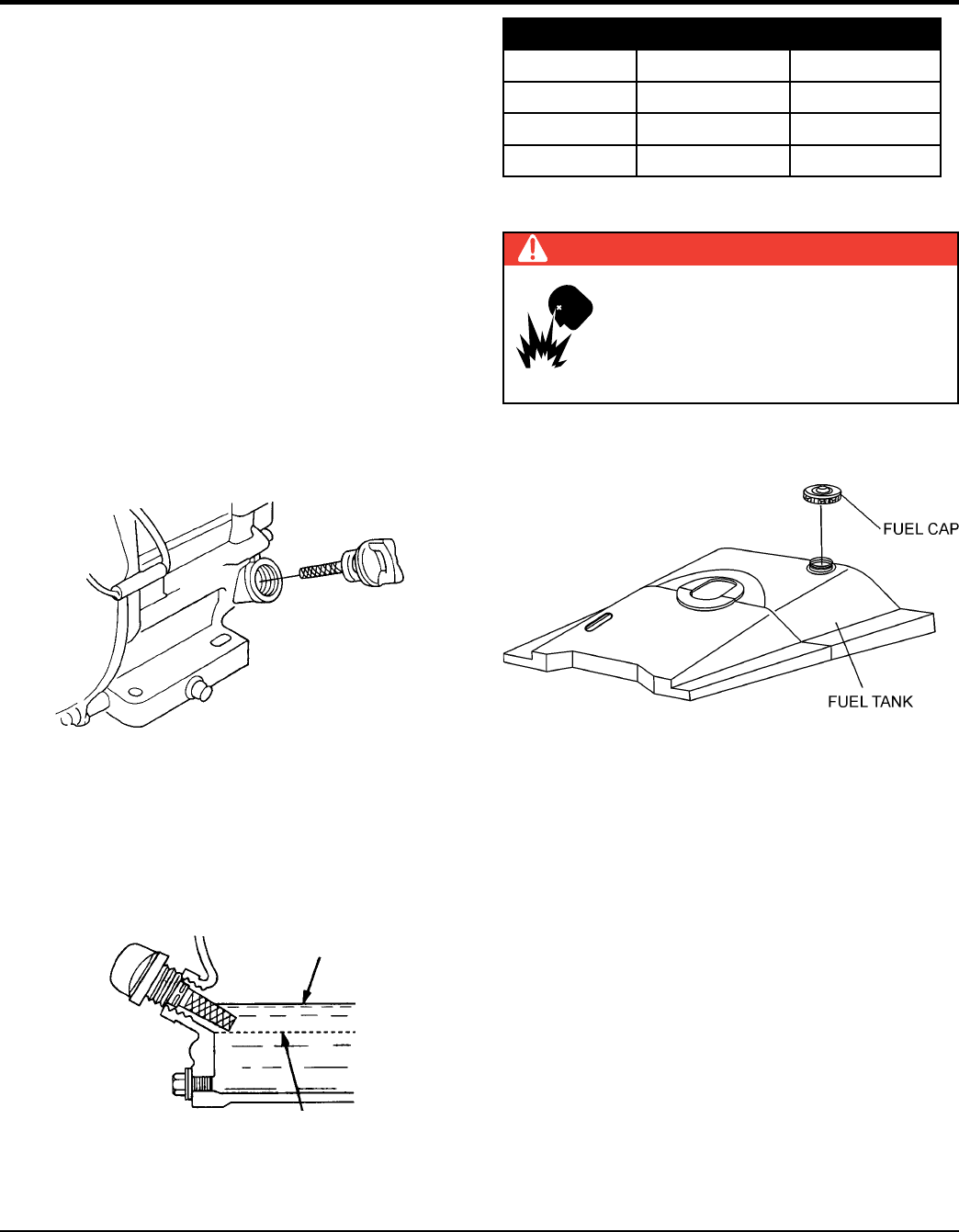 FUEL CAP

FUEL TANK