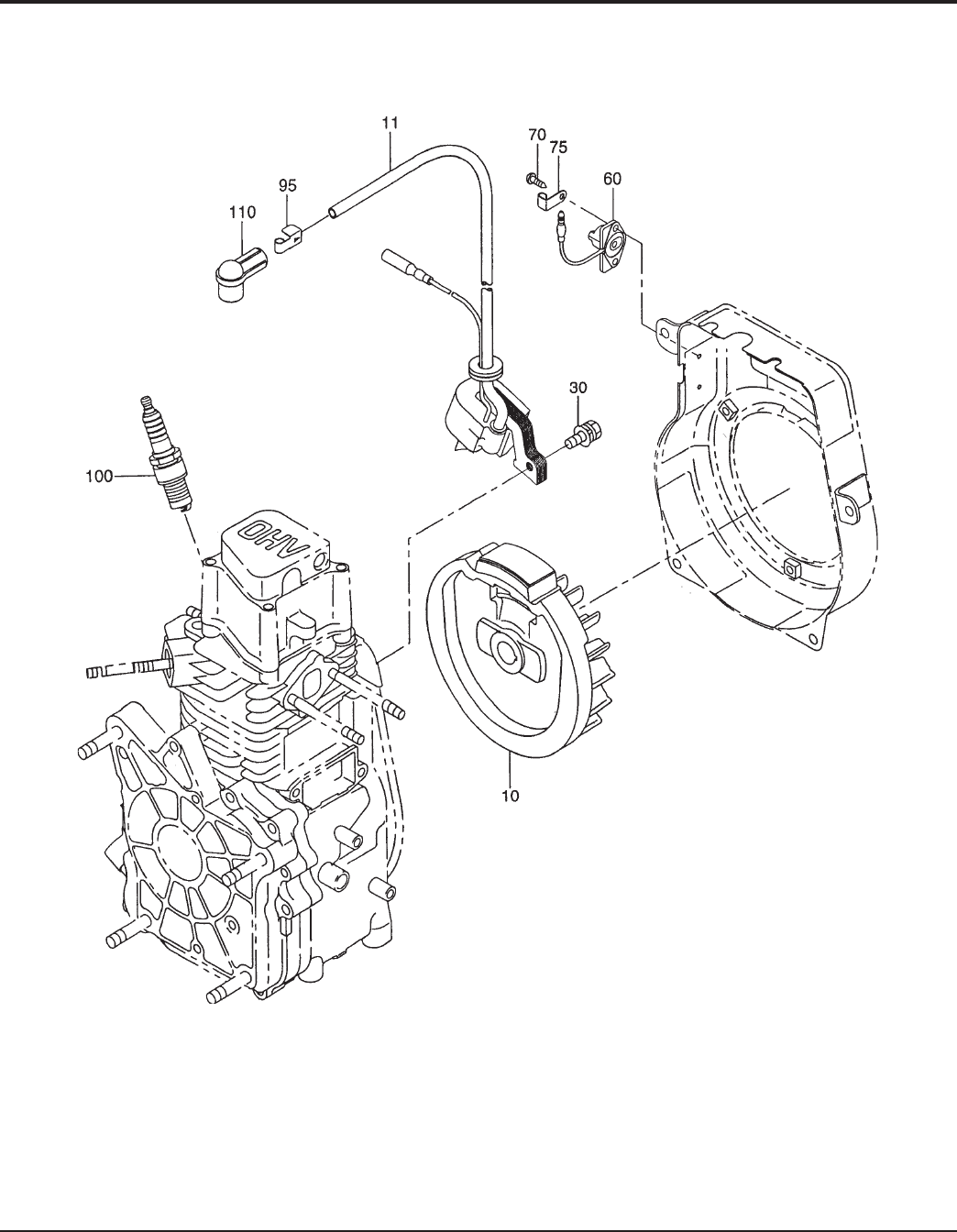 11
70
75
95
60
110
30
100
OHV
10