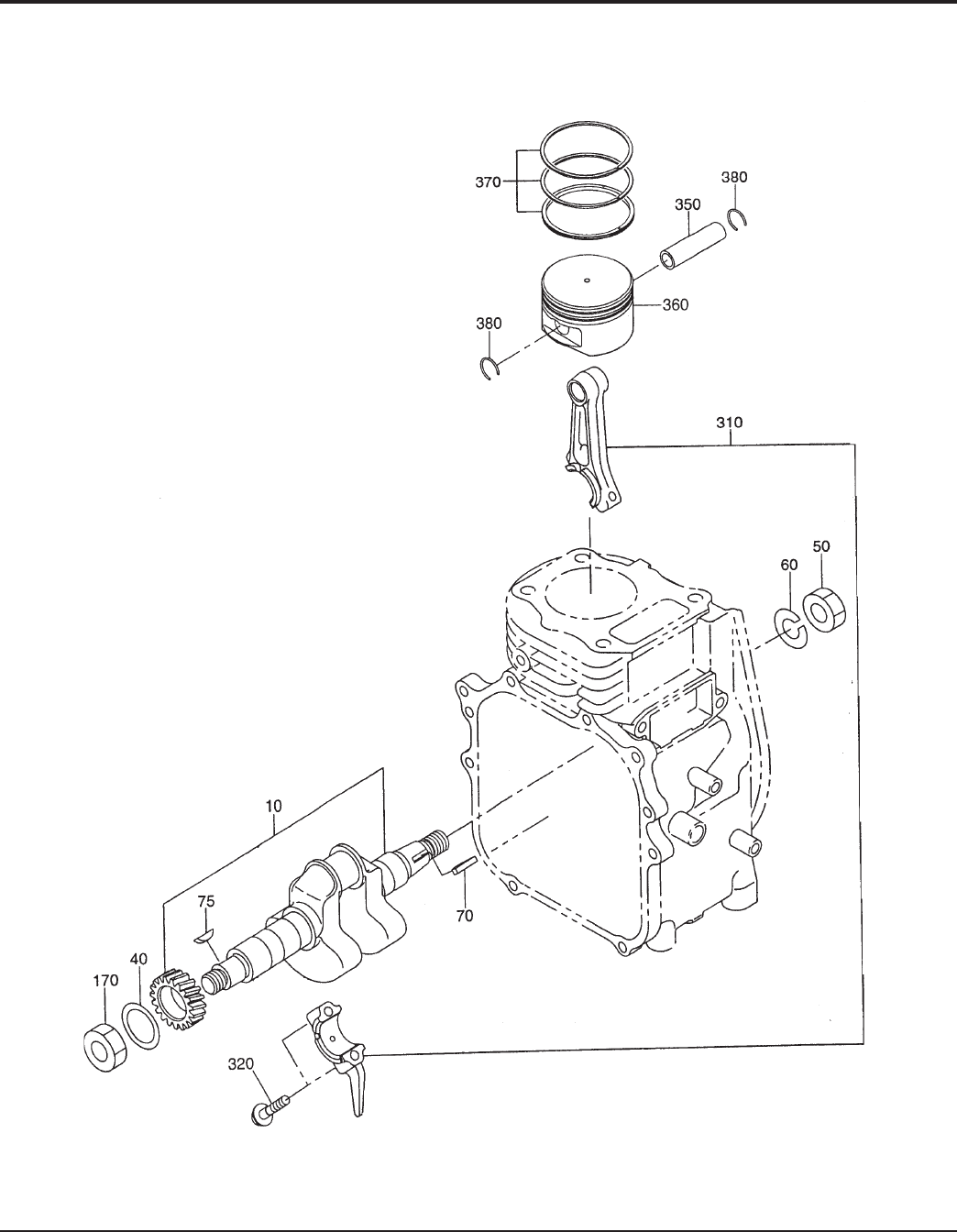 370
380
350
360
380
310
50
60
10
75
70
40
170
320