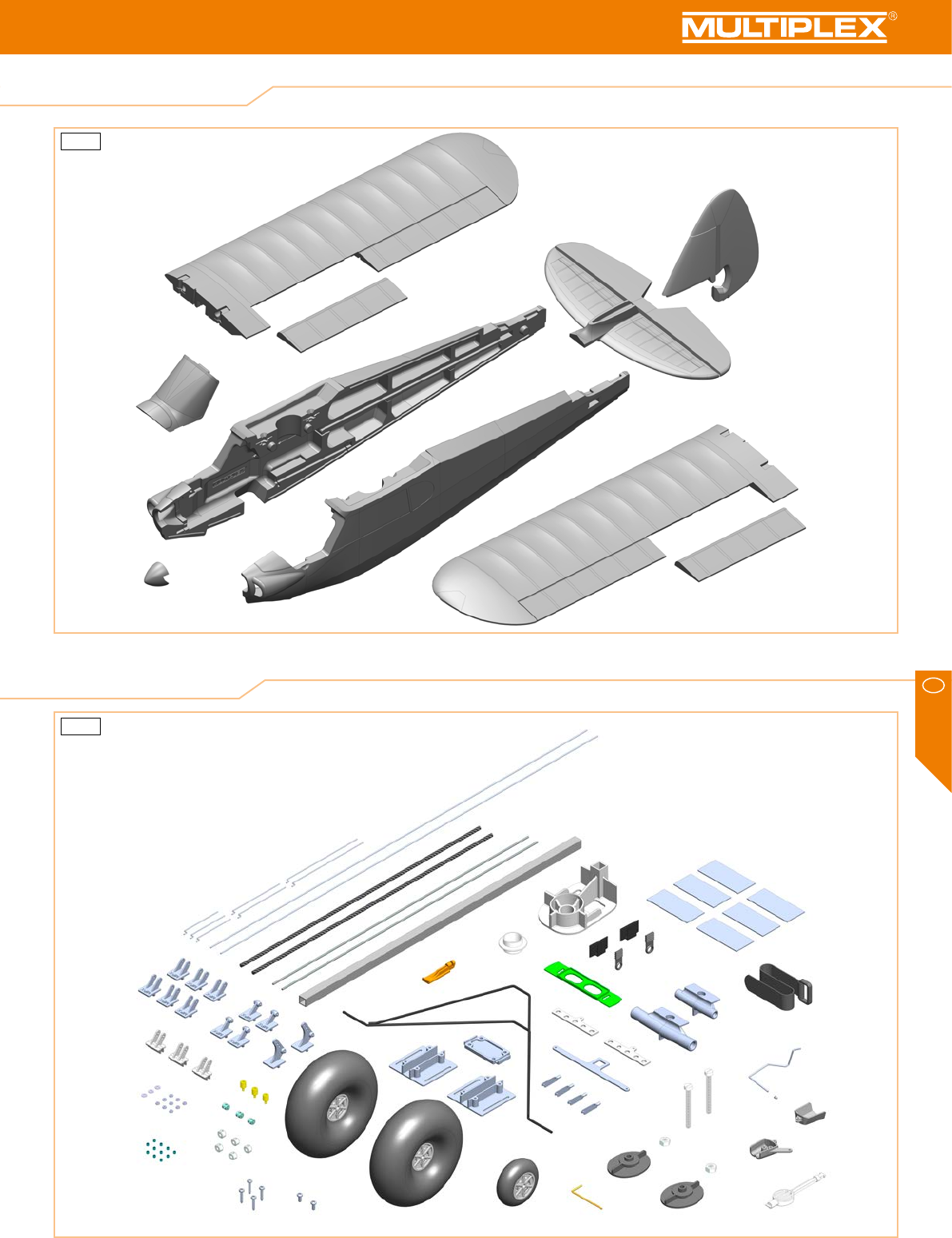 MULTIPLEX®