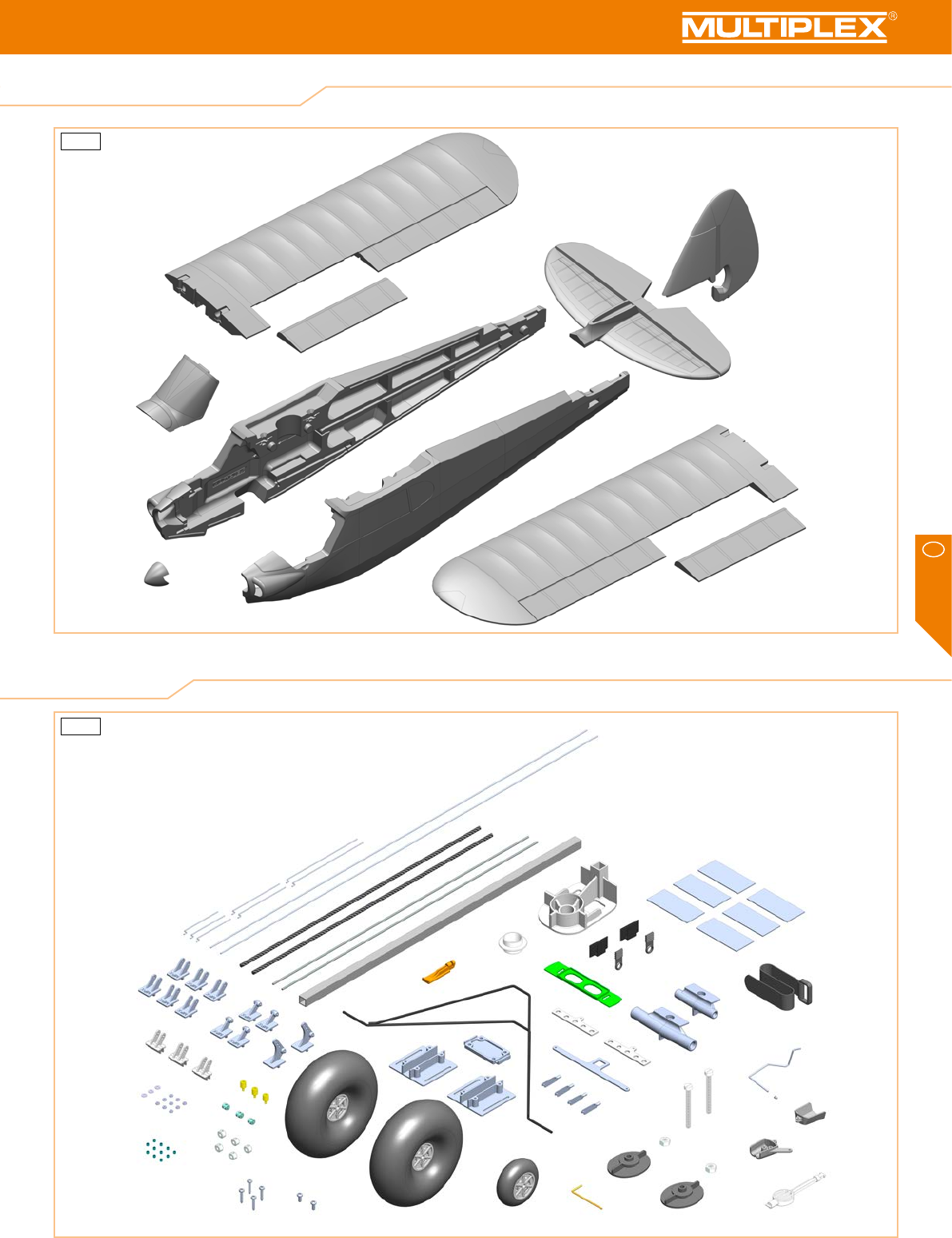 MULTIPLEX®