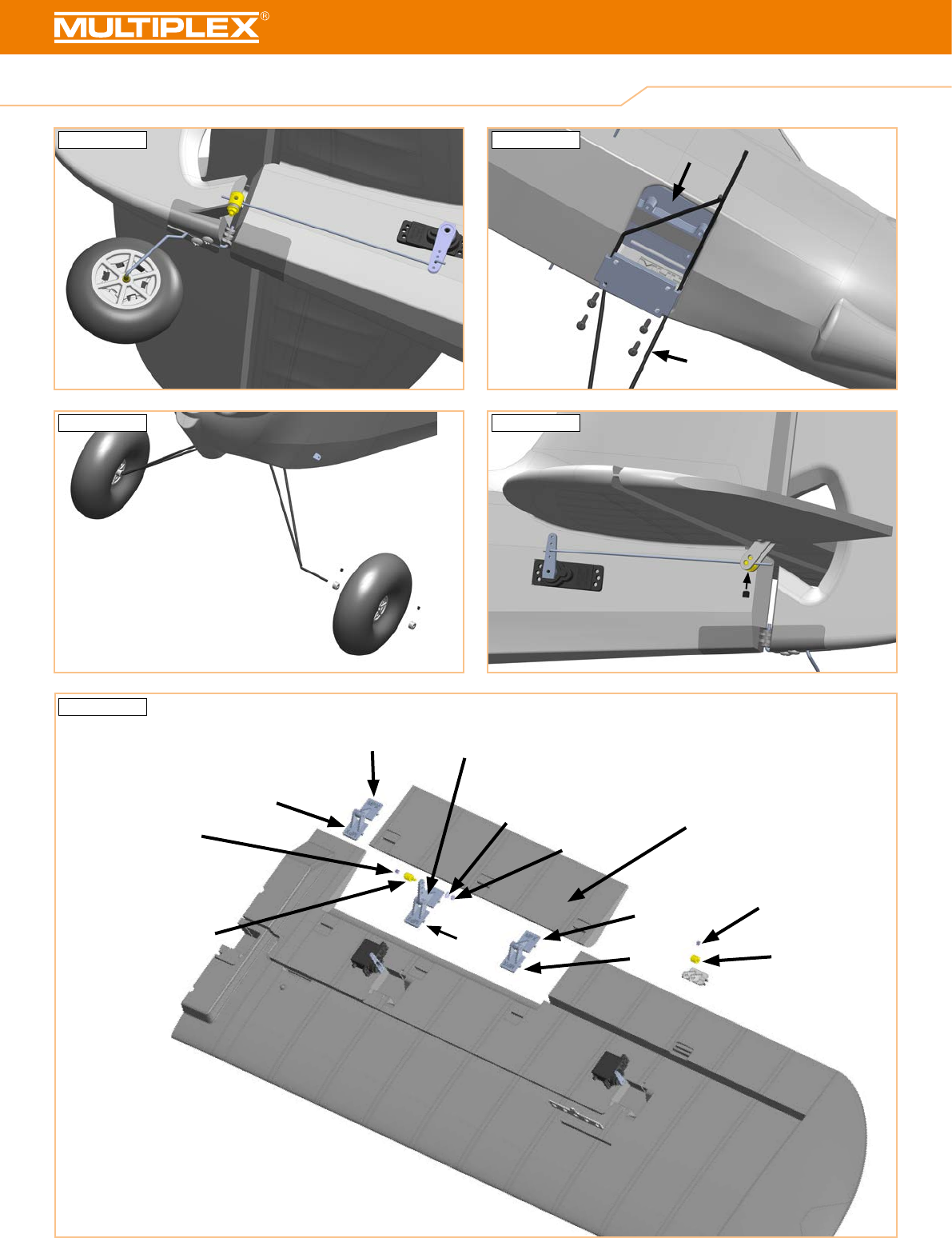 MULTIPLEX®