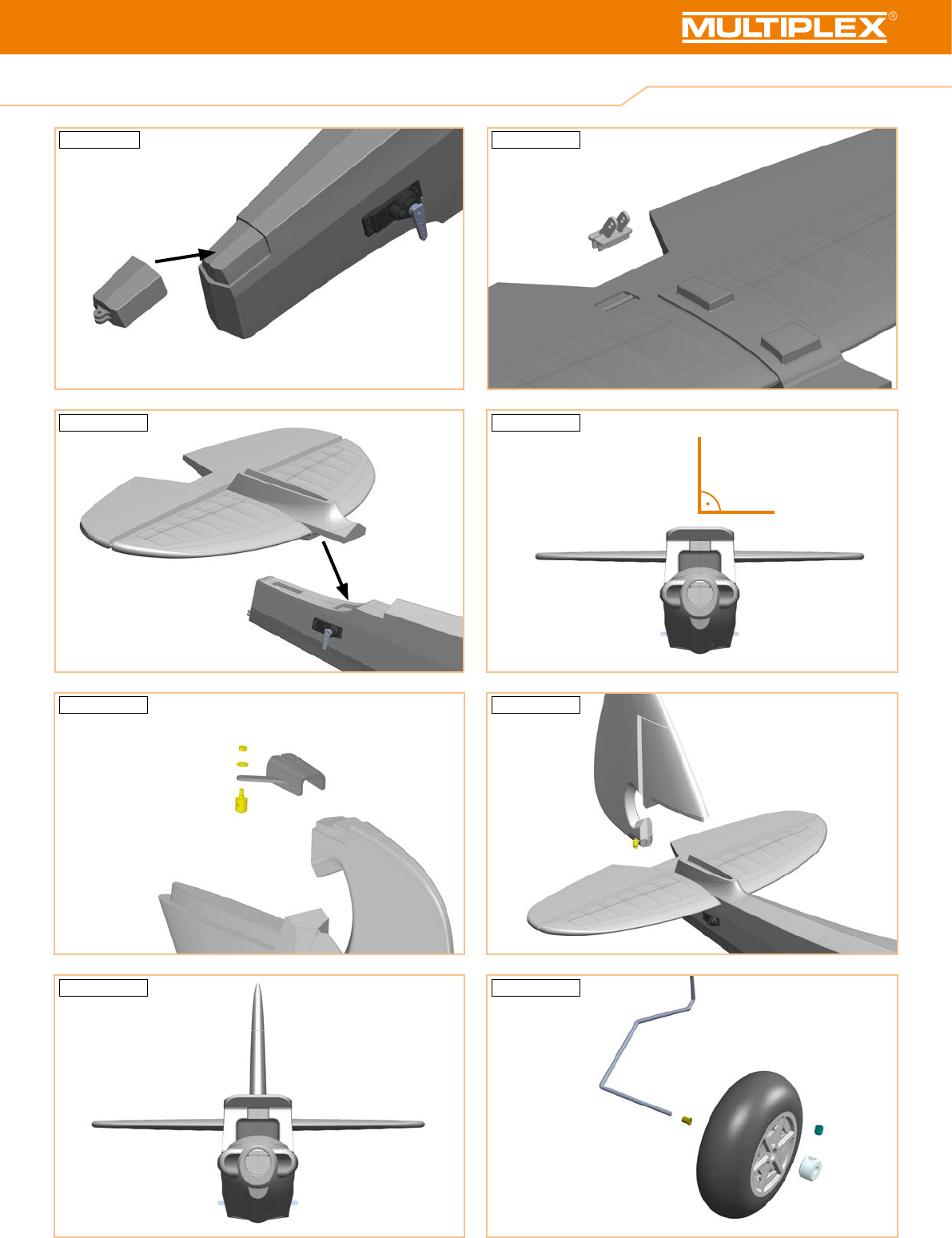 MULTIPLEX®