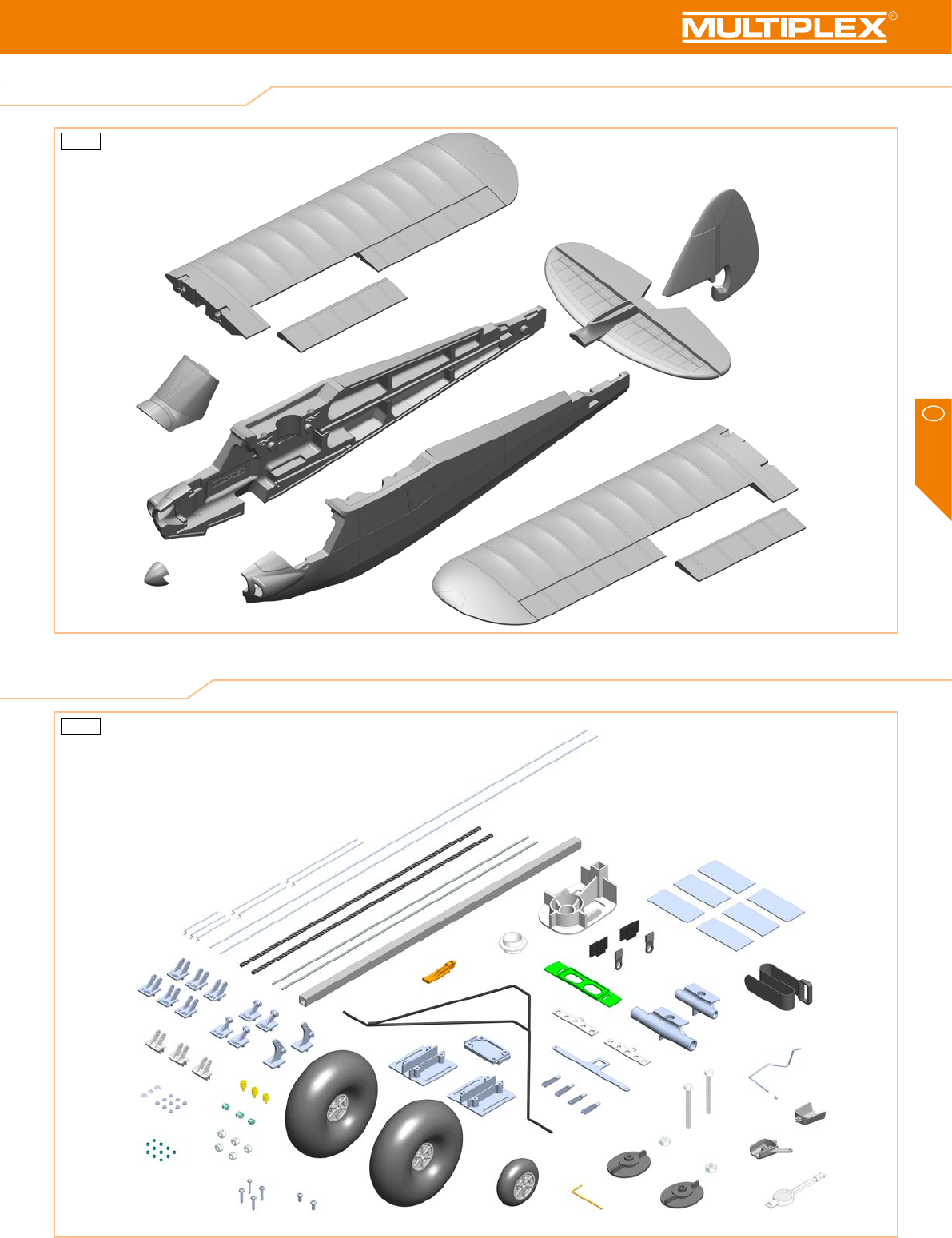 MULTIPLEX®