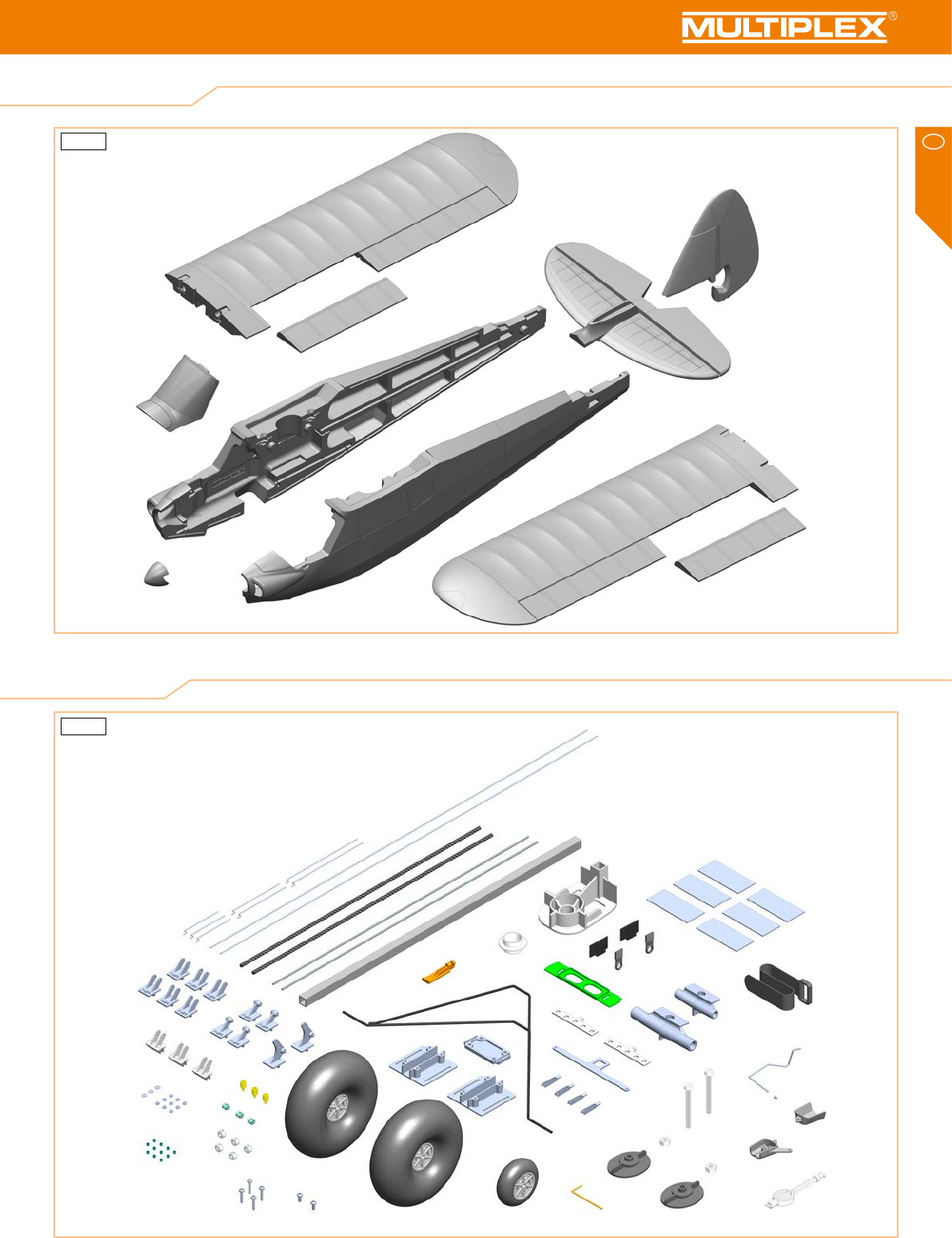 MULTIPLEX®