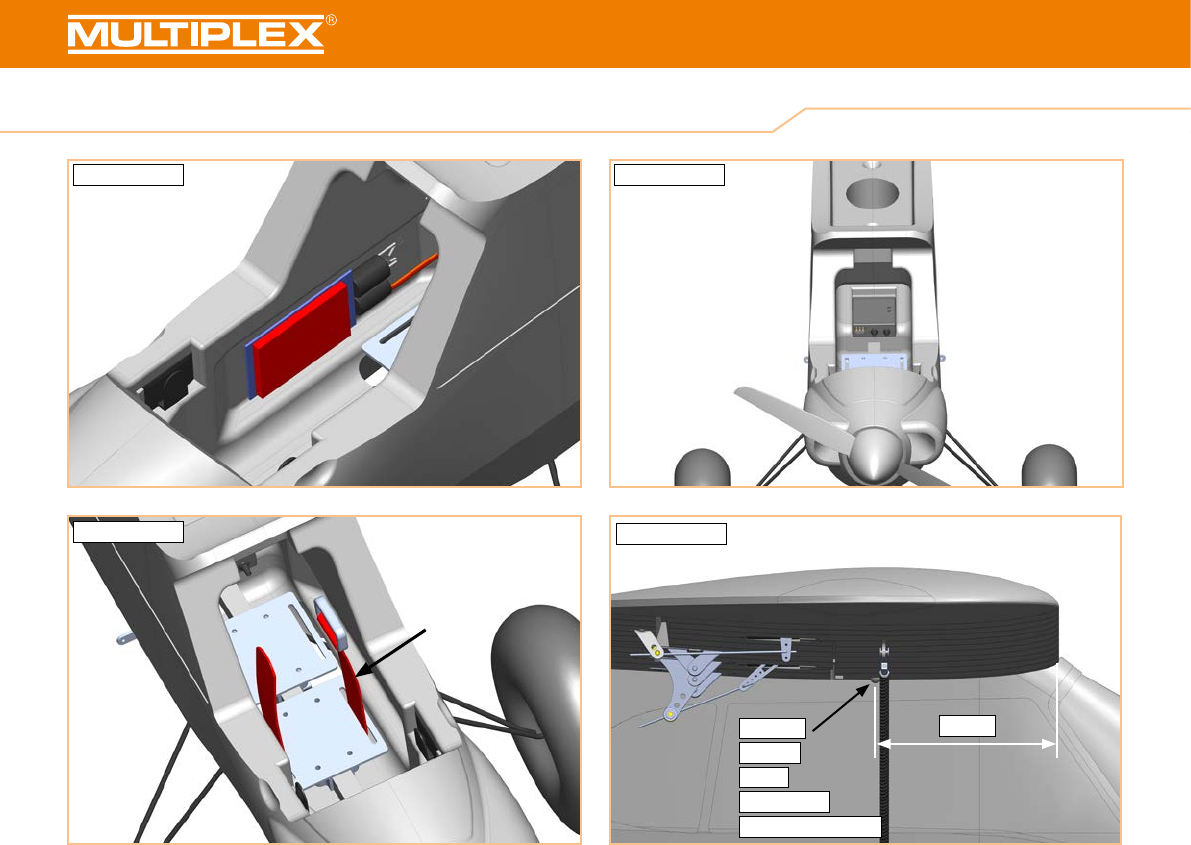 MULTIPLEX®