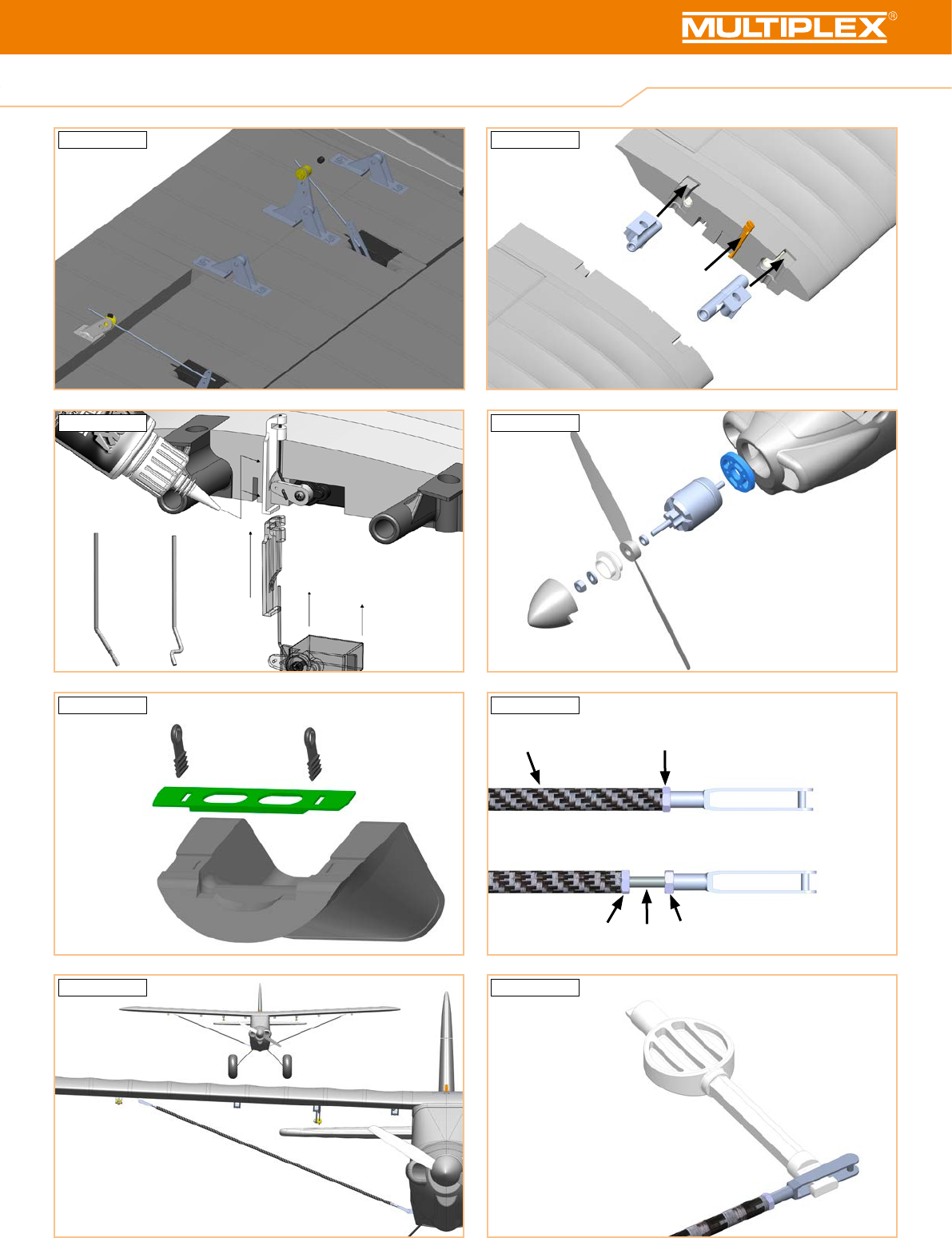 MULTIPLEX®